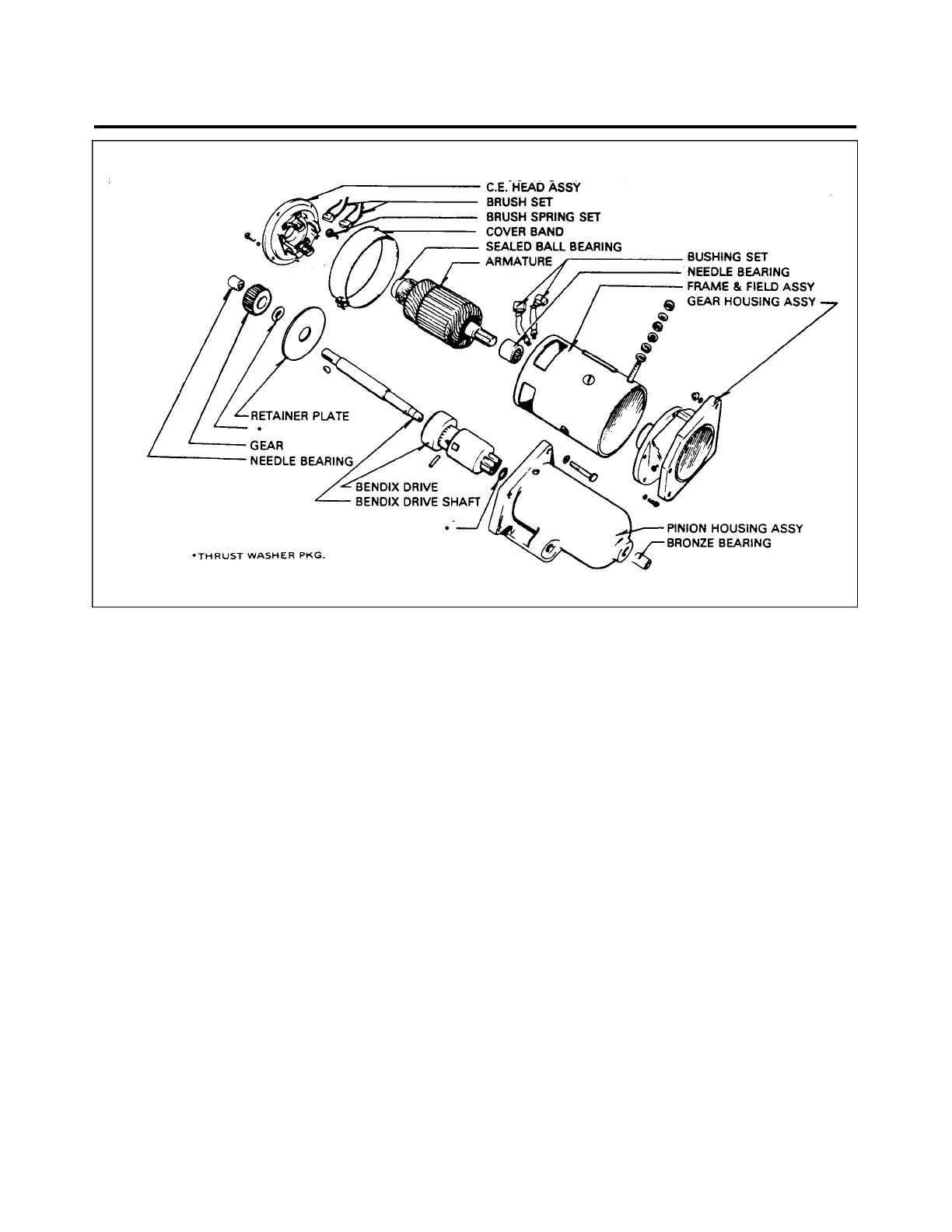 C.E. HEAD ASSY
BRUSH SET
BRUSH SPRING SET
COVER BAND
SEALED BALL BEARING
ARMATURE
BUSHING SET
NEEDLE BEARING
FRAME & FIELD ASSY
GEAR HOUSING ASSY
RETAINER PLATE
*
GEAR
NEEDLE BEARING
BENDIX DRIVE
BENDIX DRIVE SHAFT
*
PINION HOUSING ASSY
BRONZE BEARING
*THRUST WASHER PKG.