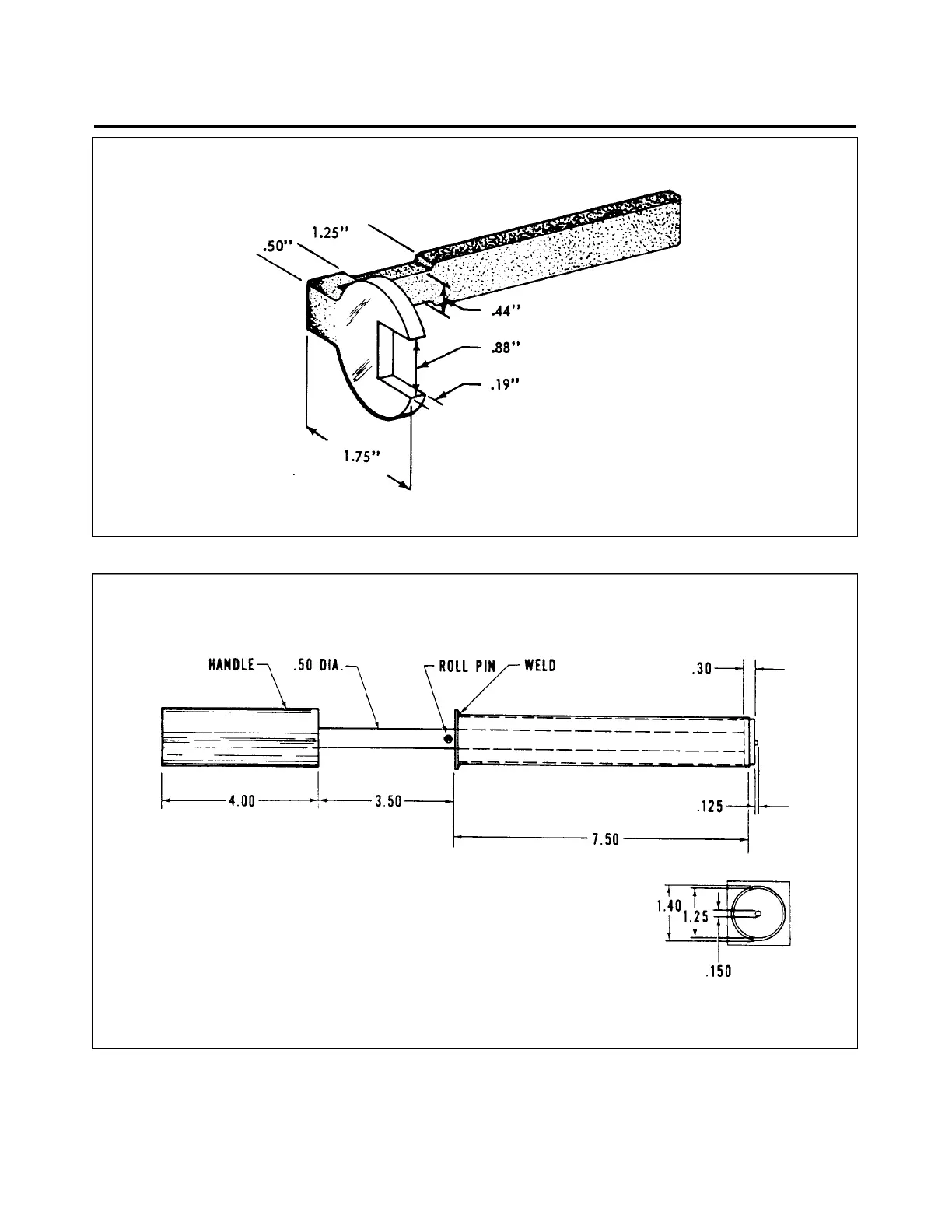 1.25"
.50"
.44"
.88"
.19"
1.75"

HANDLE
.50 DIA.
ROLL PIN
WELD
.30
4.00
3.50
.125
7.50
1.40
1.25
.150