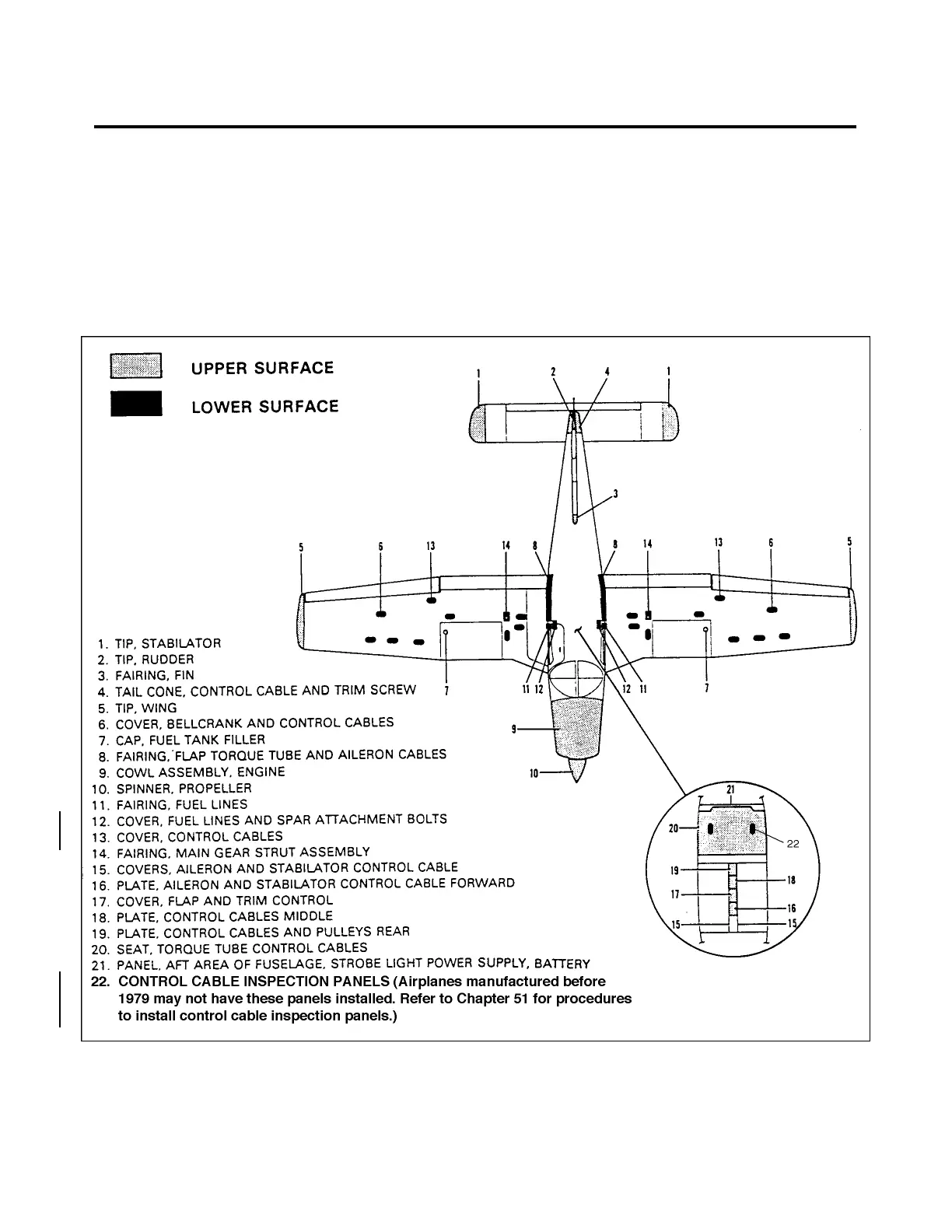 UPPER SURFACE

LOWER SURFACE

1 2 4 1

3

5 6 13 14 8 8 14 13 6 5

7 11 12 12 11 7

9

10

21

20

22

19

18

17

16

15

15

1. TIP, STABILATOR
2. TIP, RUDDER
3. FAIRING, FIN
4. TAIL CONE, CONTROL CABLE AND TRIM SCREW
5. TIP, WING
6. COVER, BELLCRANK AND CONTROL CABLES
7. CAP, FUEL TANK FILLER
8. FAIRING, FLAP TORQUE TUBE AND AILERON CABLES
9. COWL ASSEMBLY, ENGINE
10. SPINNER, PROPELLER
11. FAIRING, FUEL LINES
12. COVER, FUEL LINES AND SPAR ATTACHMENT BOLTS
13. COVER, CONTROL CABLES
14. FAIRING, MAIN GEAR STRUT ASSEMBLY
15. COVERS, AILERON AND STABILATOR CONTROL CABLE
16. PLATE, AILERON AND STABILATOR CONTROL CABLE FORWARD
17. COVER, FLAP AND TRIM CONTROL
18. PLATE, CONTROL CABLES MIDDLE
19. PLATE, CONTROL CABLES AND PULLEYS REAR
20. SEAT, TORQUE TUBE CONTROL CABLES
21. PANEL, AFT AREA OF FUSELAGE, STROBE LIGHT POWER SUPPLY, BATTERY
22. CONTROL CABLE INSPECTION PANELS (Airplanes manufactured before 1979 may not have these panels installed. Refer to Chapter 51 for procedures to install control cable inspection panels.)