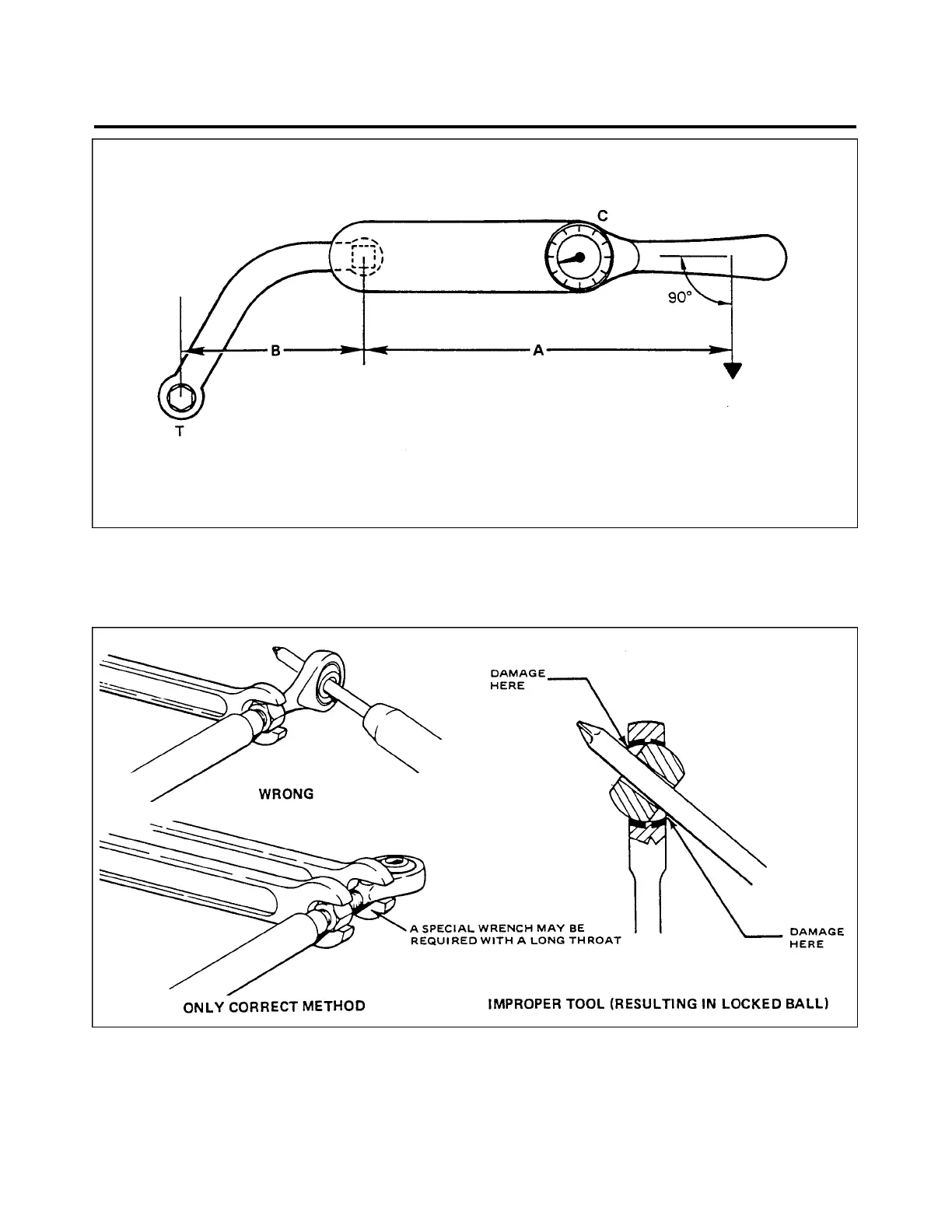 C

90°

B

A

T

DAMAGE HERE

WRONG

A SPECIAL WRENCH MAY BE REQUIRED WITH A LONG THROAT

DAMAGE HERE

ONLY CORRECT METHOD

IMPROPER TOOL (RESULTING IN LOCKED BALL)