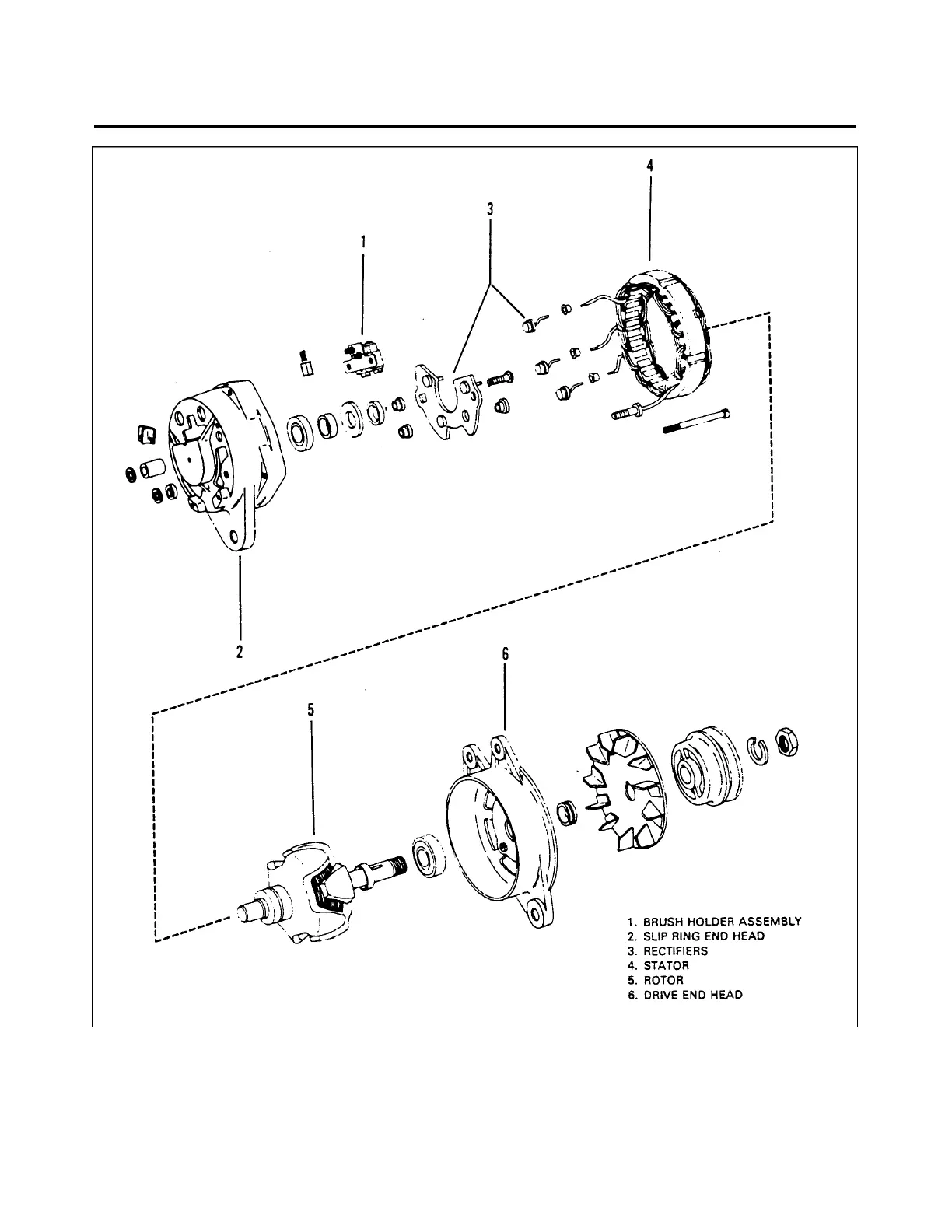 4

3

1

2

6

5

1. BRUSH HOLDER ASSEMBLY
2. SLIP RING END HEAD
3. RECTIFIERS
4. STATOR
5. ROTOR
6. DRIVE END HEAD