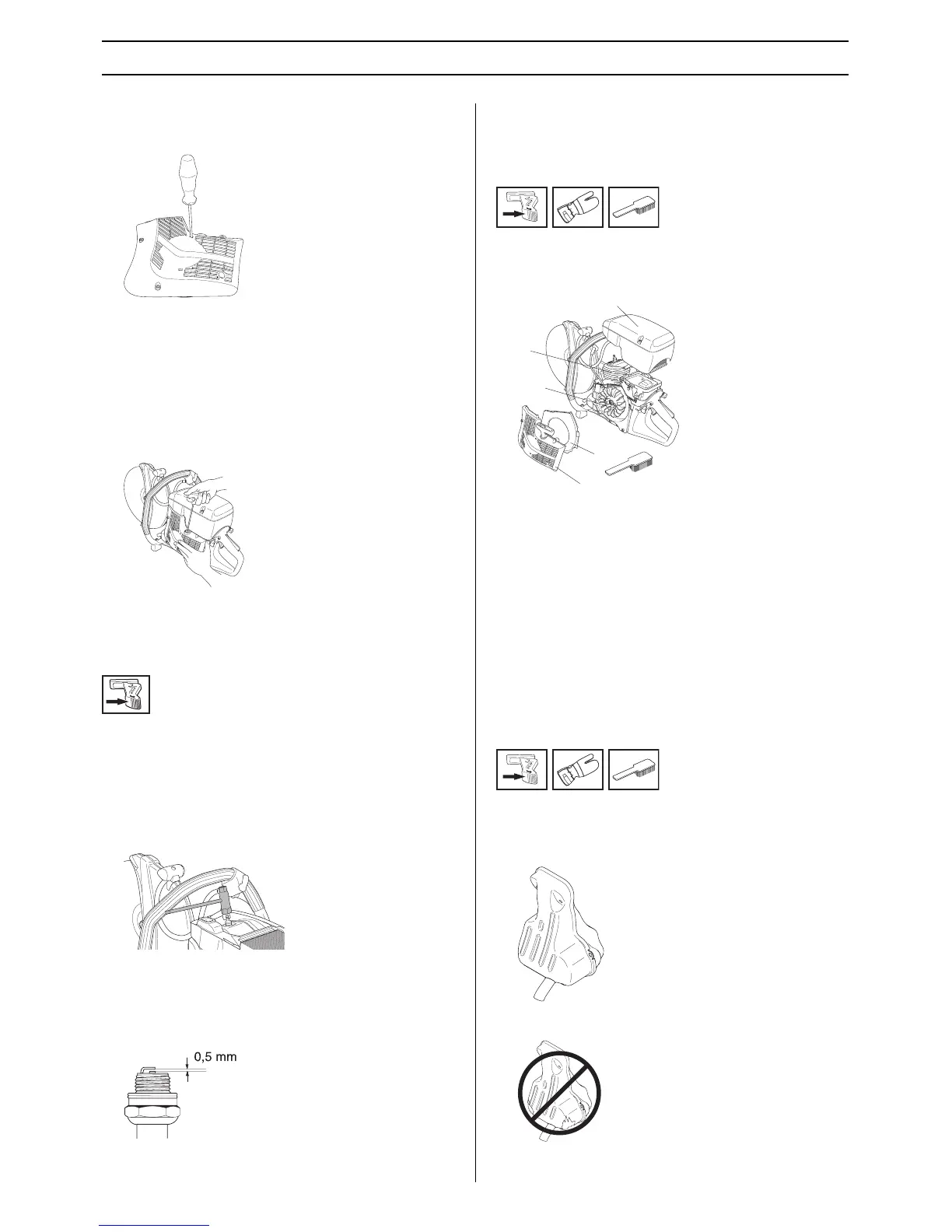 0,5 mm