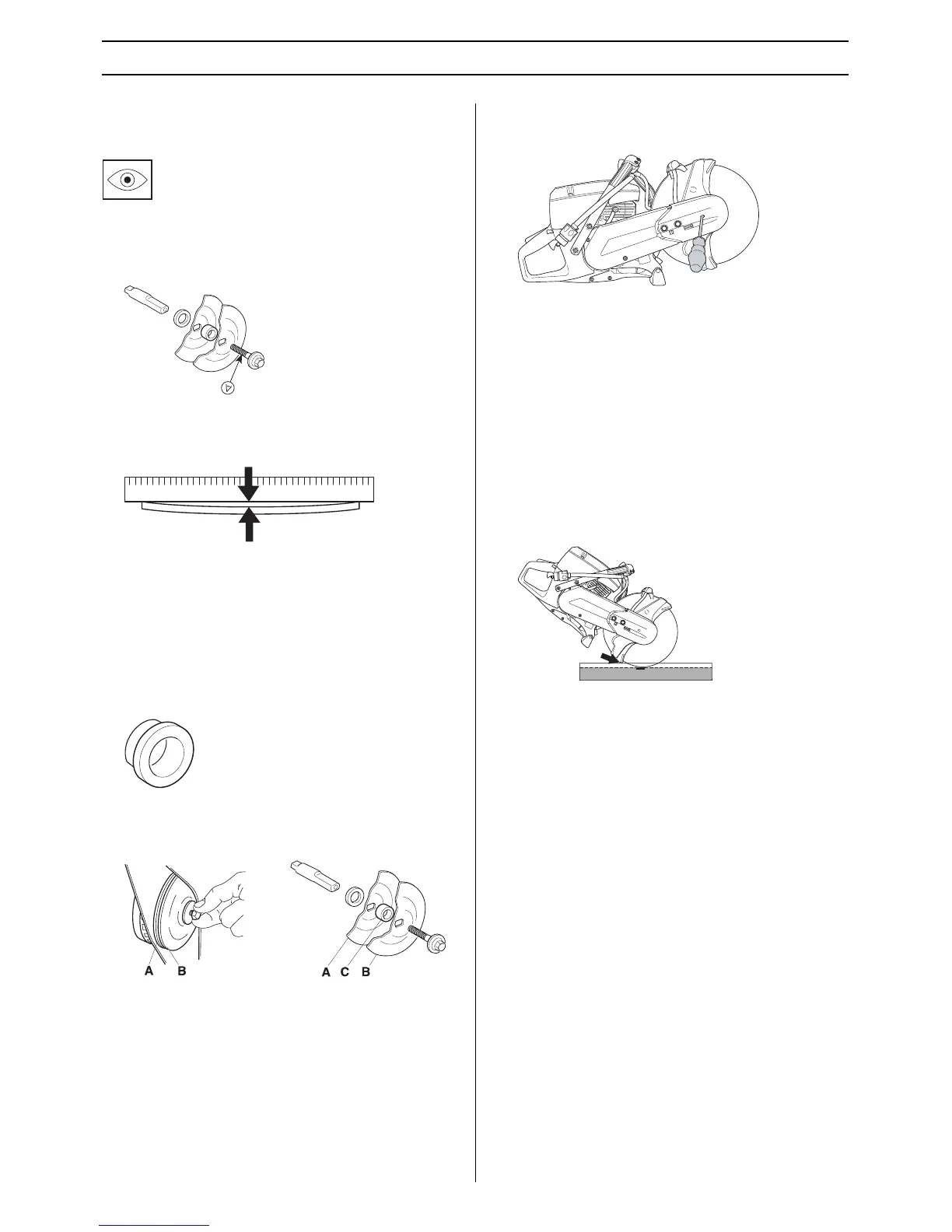 A B

A C B