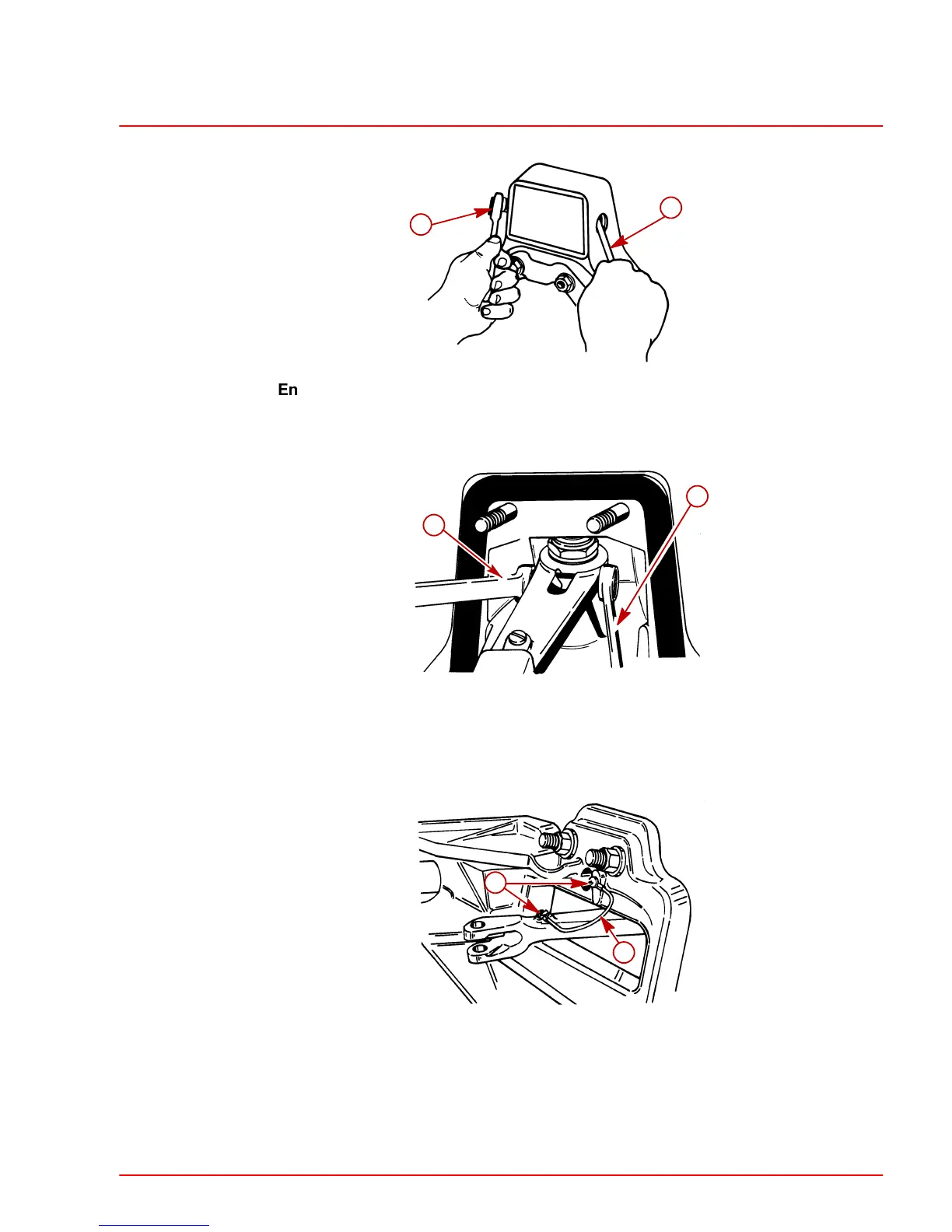 En