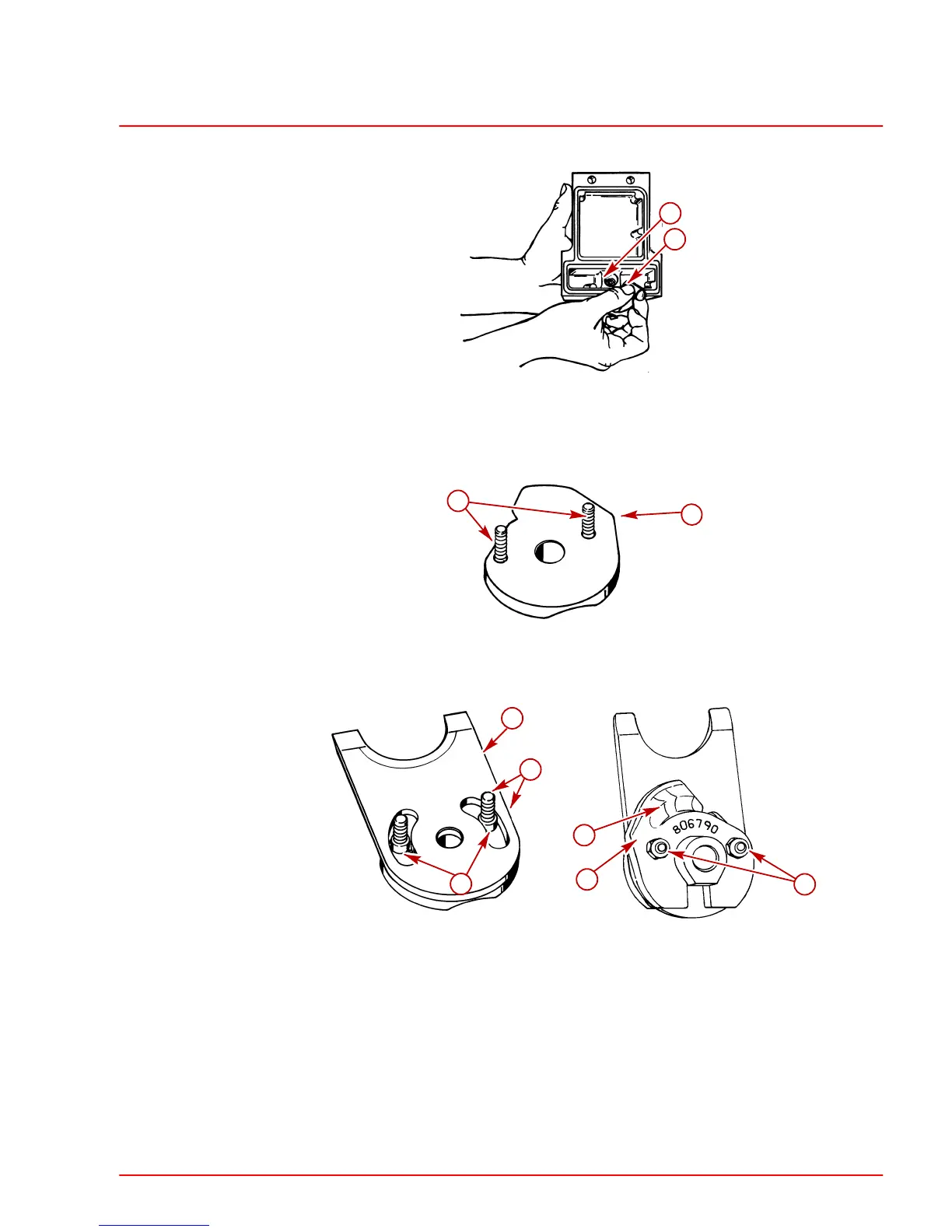 806790