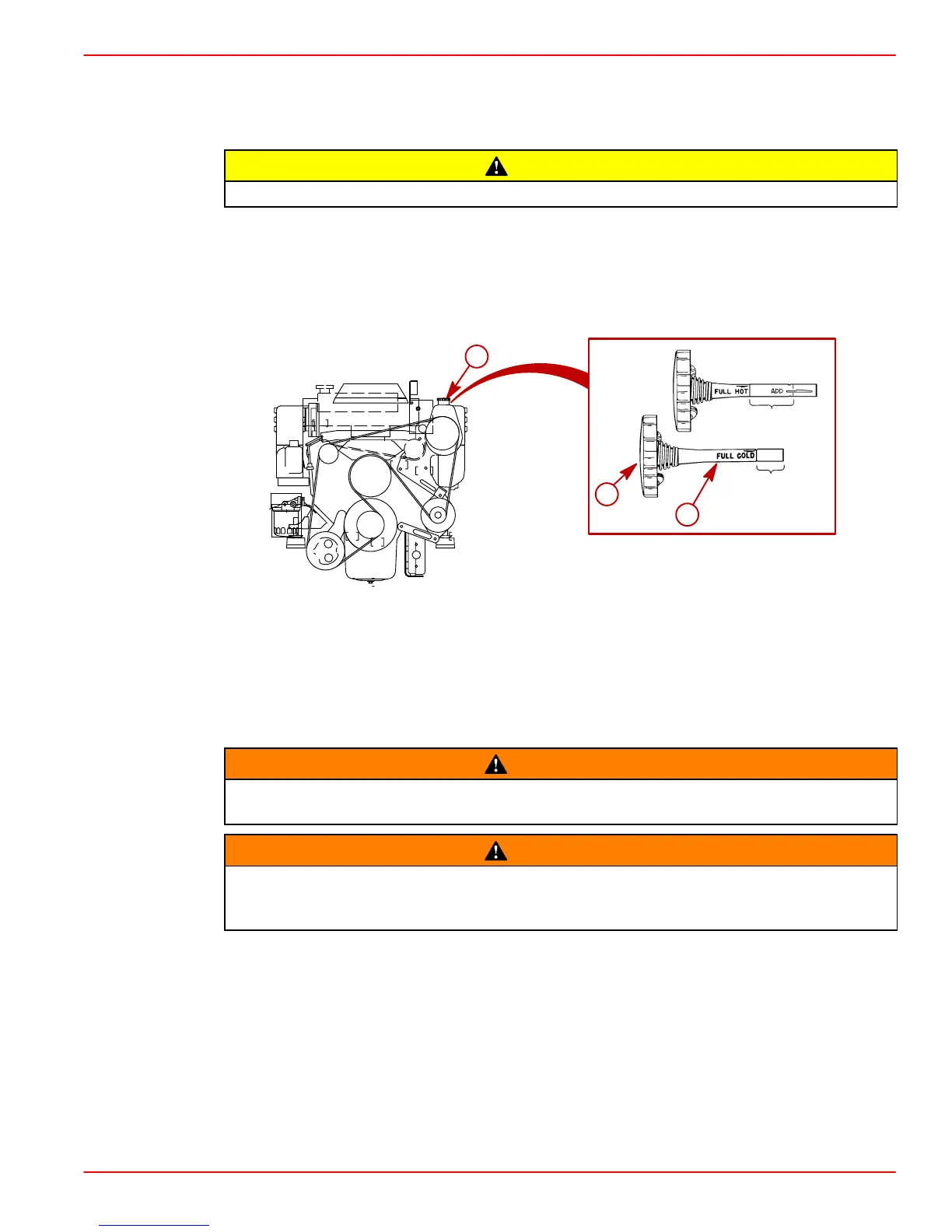 FULL HOT

ADD

FULL COLD