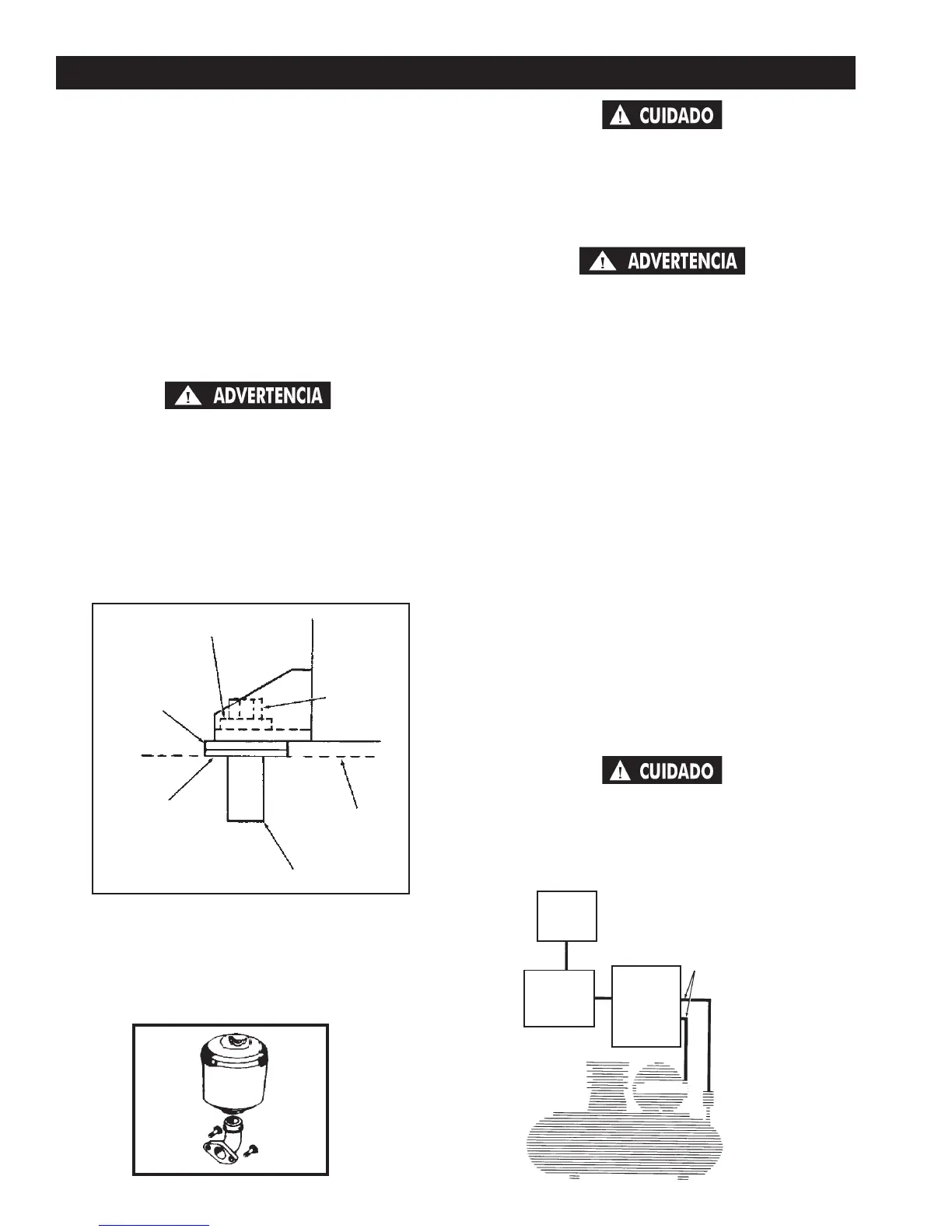 CUIDADO

ADVERTENCIA

ADVERTENCIA

CUIDADO