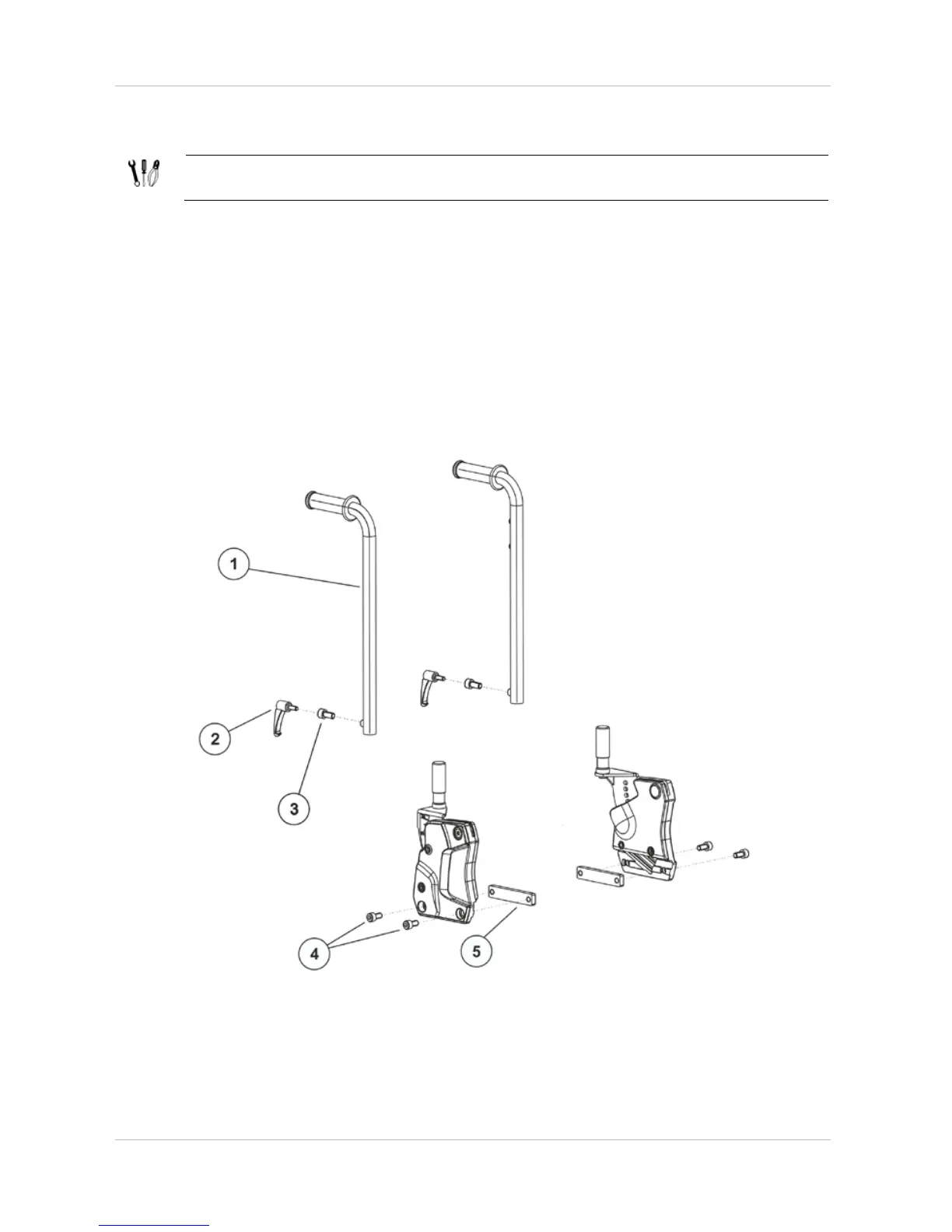 1

2

3

4

5