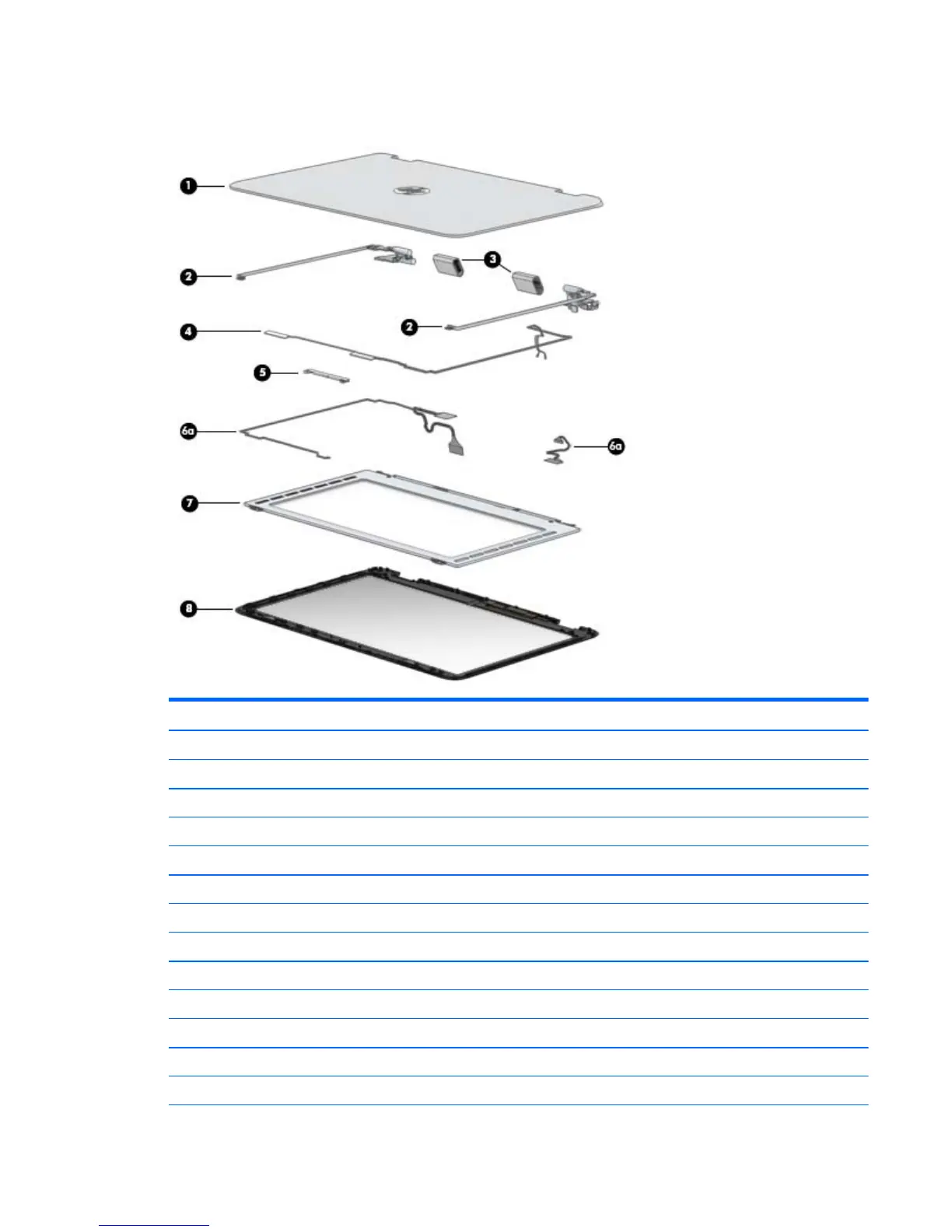 1
2
3
2
4
5
6a
6a
7
8