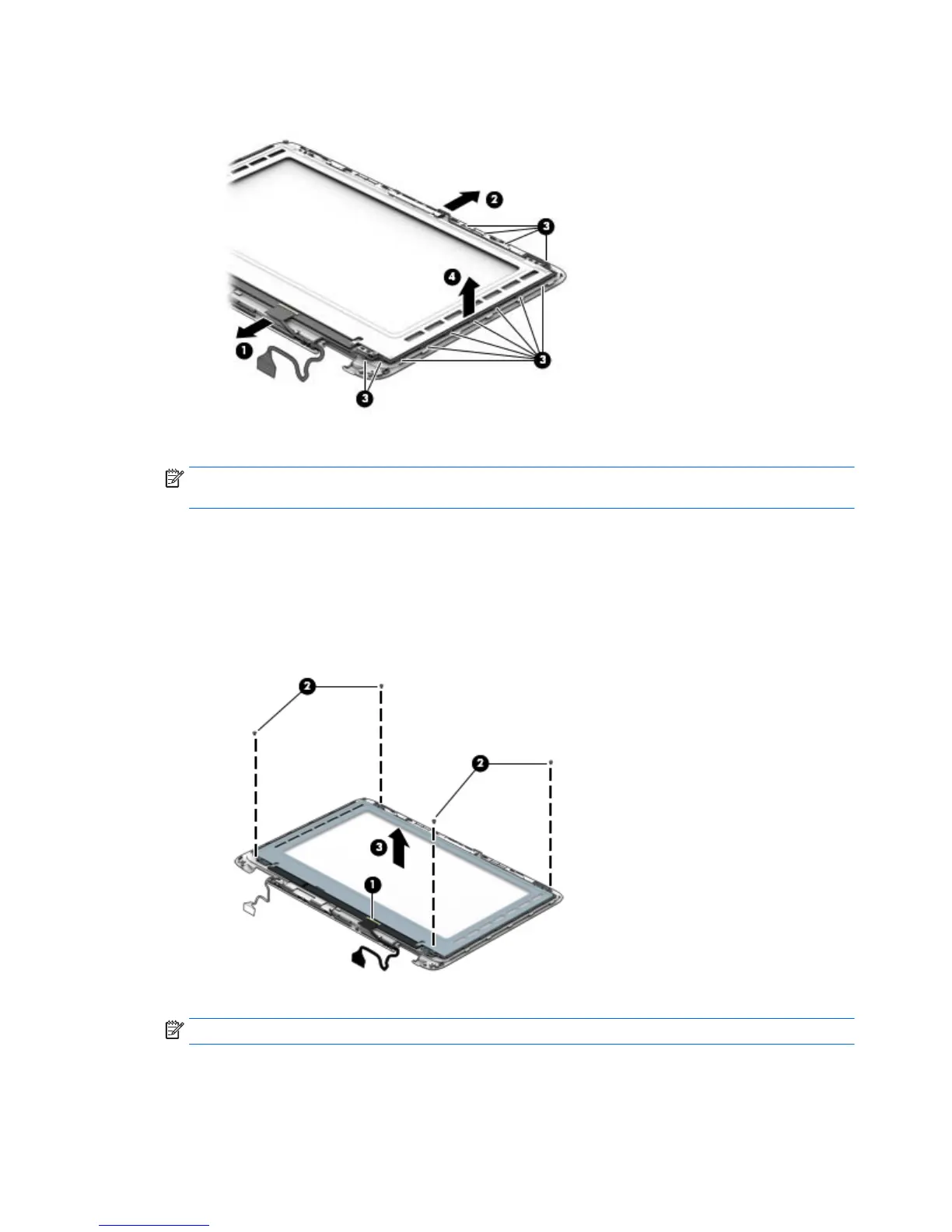 2
3
4
1
3
3

2
2
3
1