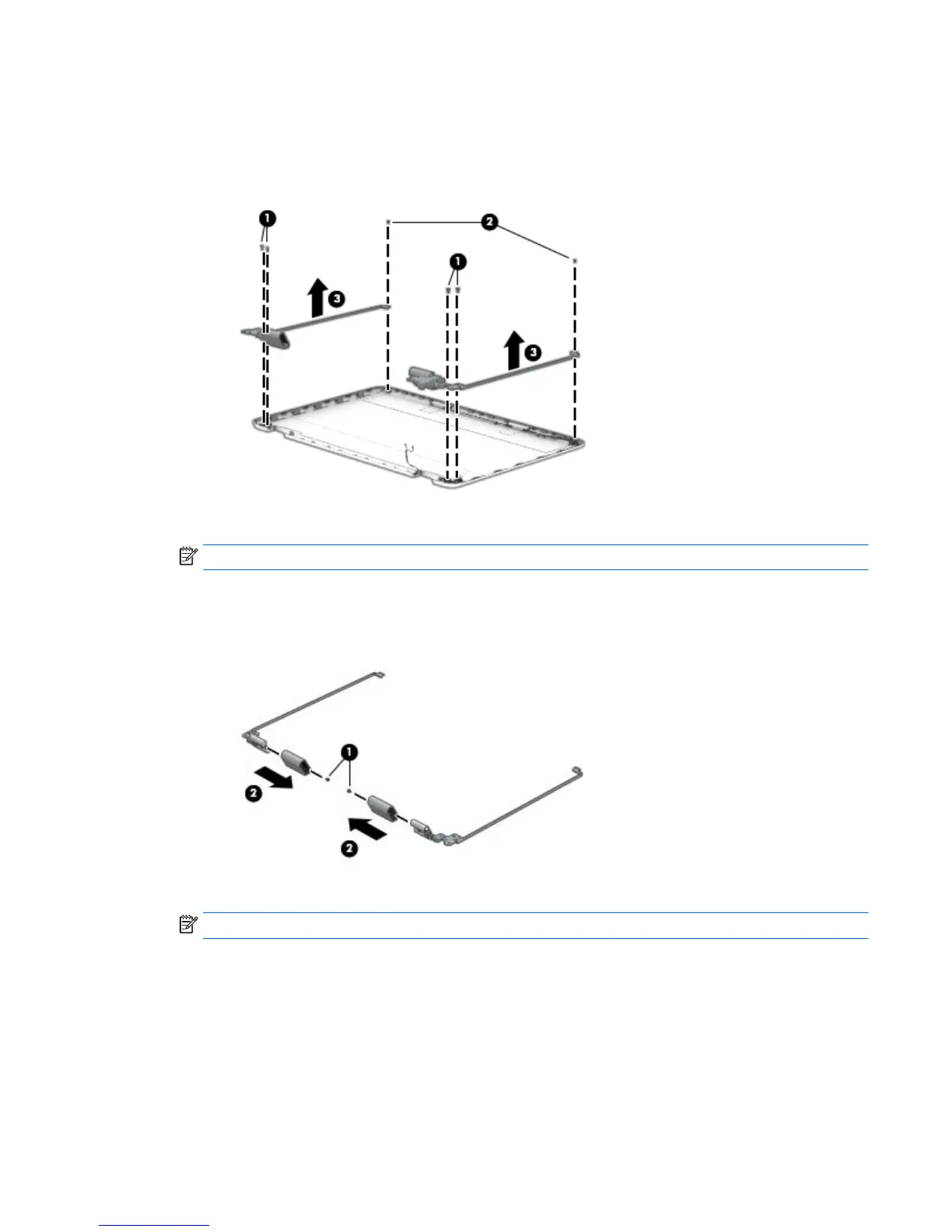 1
2
1
3
3

1
2
2