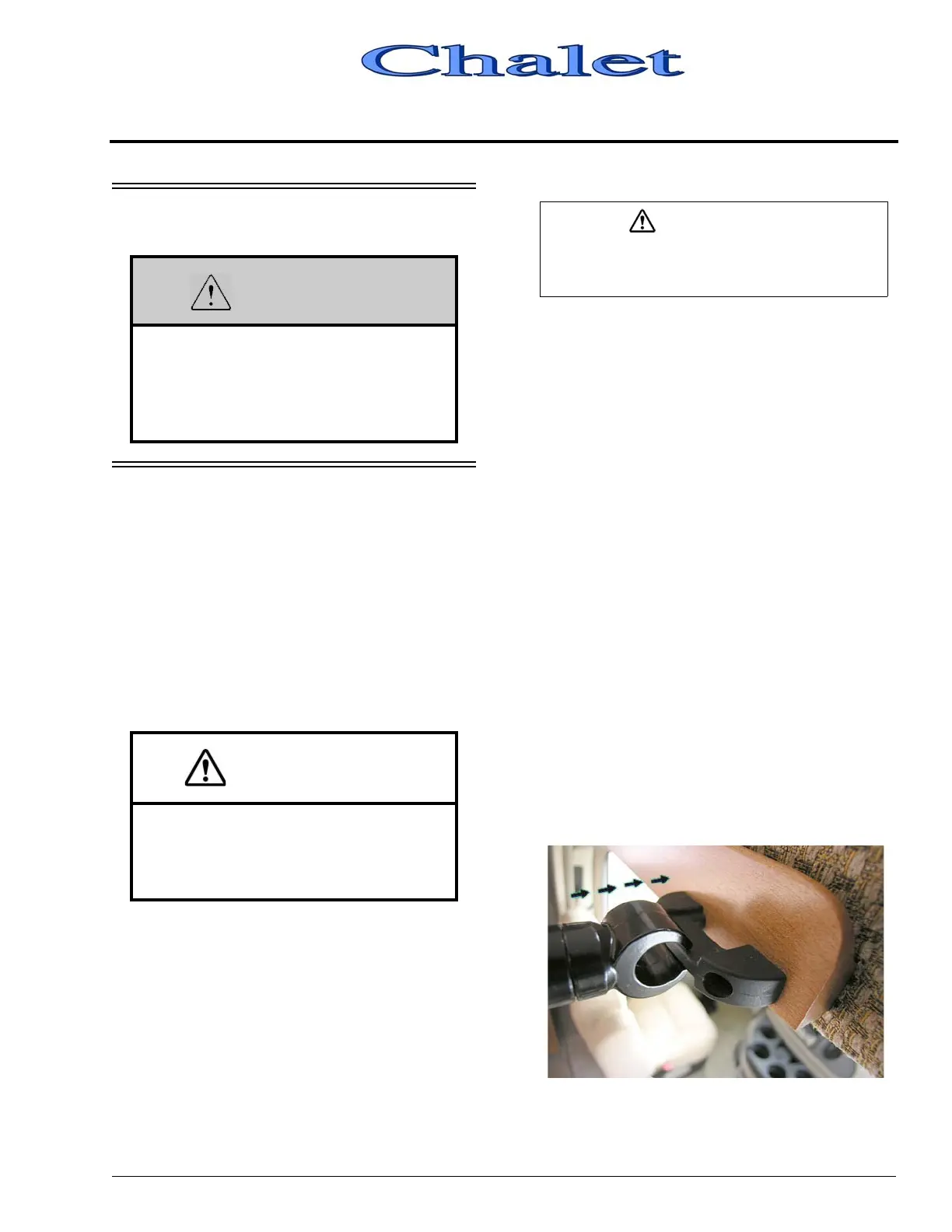 Chalet