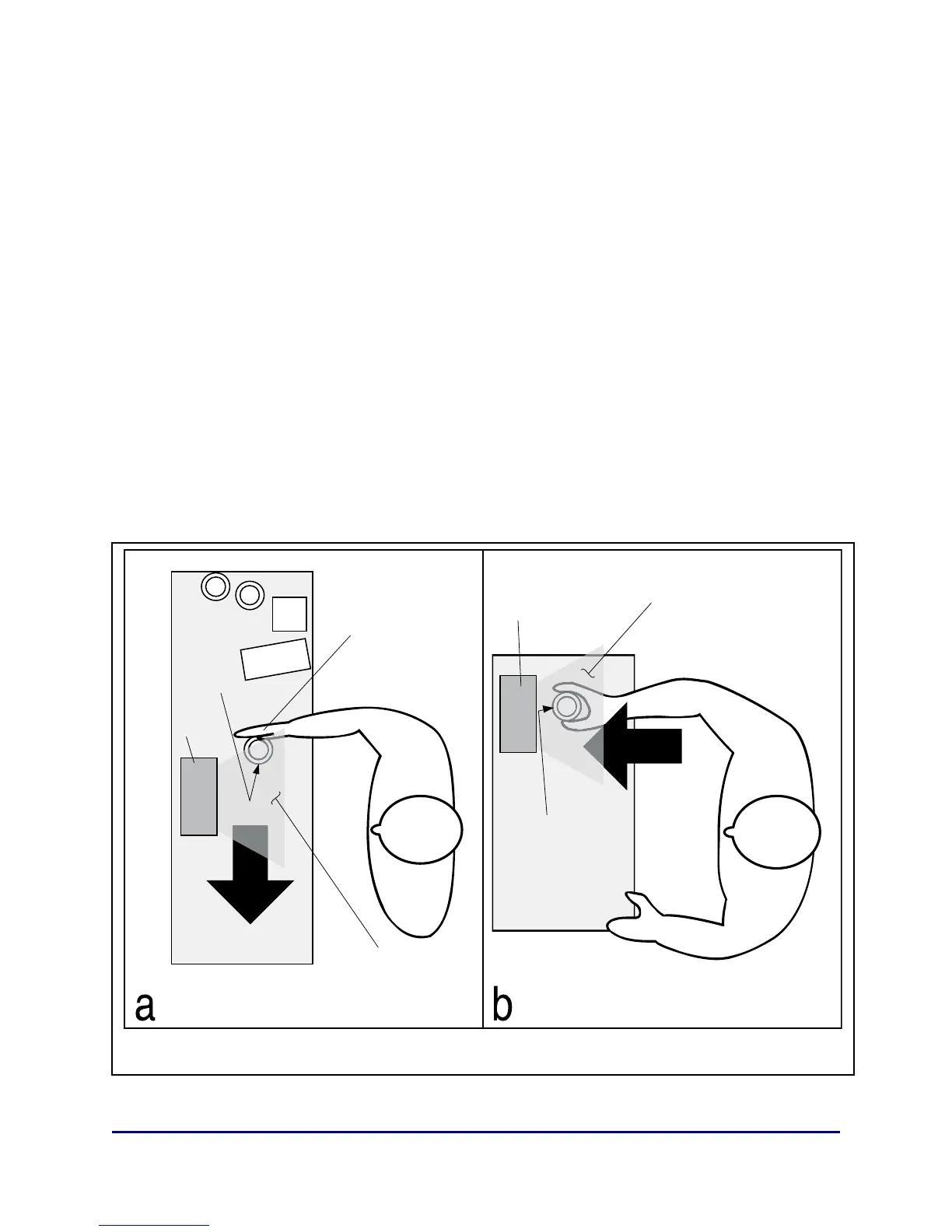 a

b