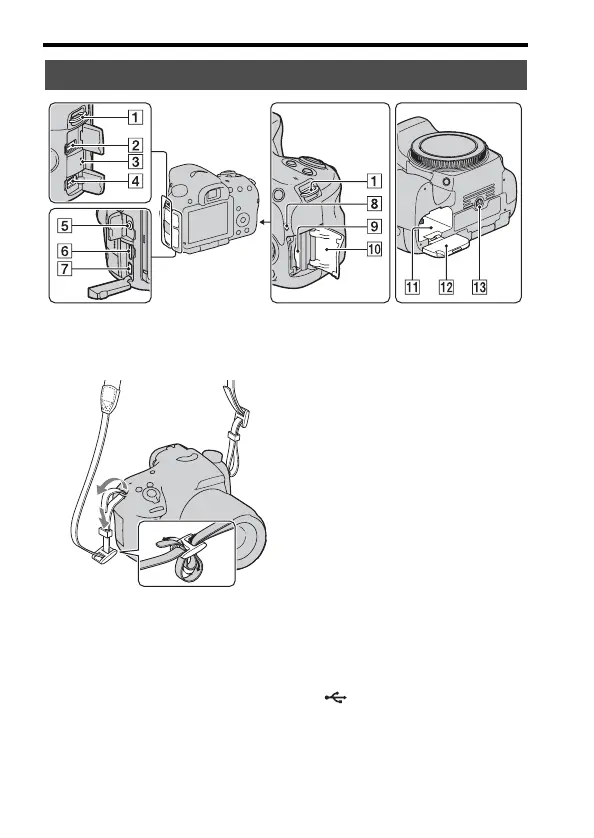 1
2
3
4
5
6
7
1
8
9
10
11
12
13