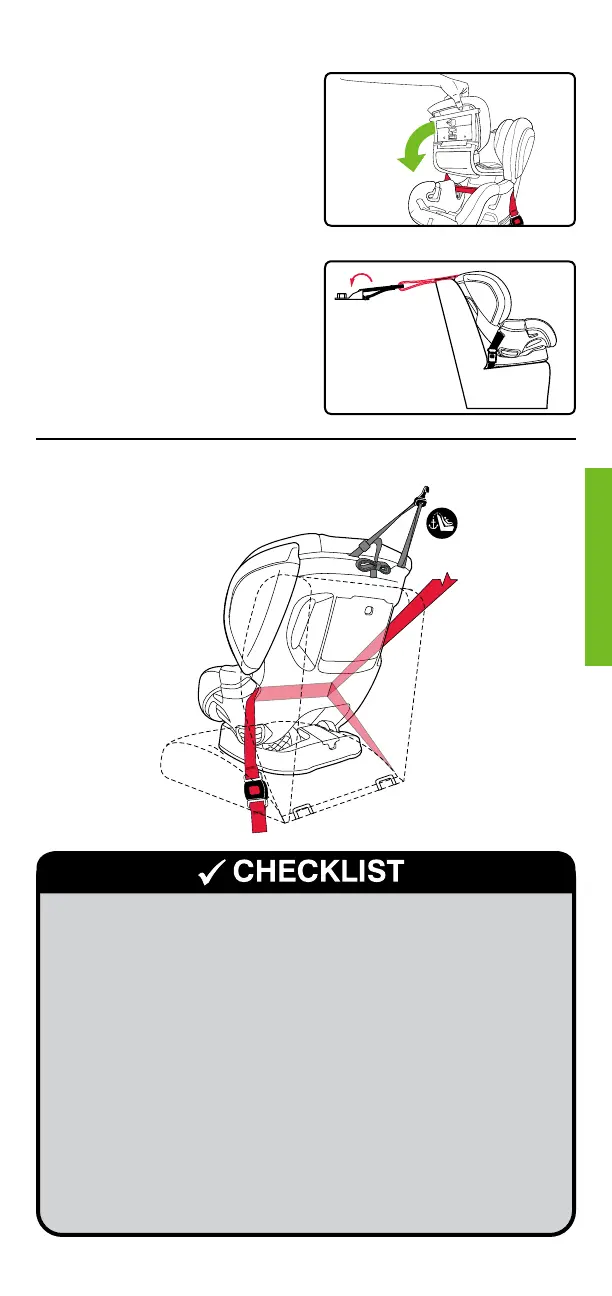 ✓ CHECKLIST