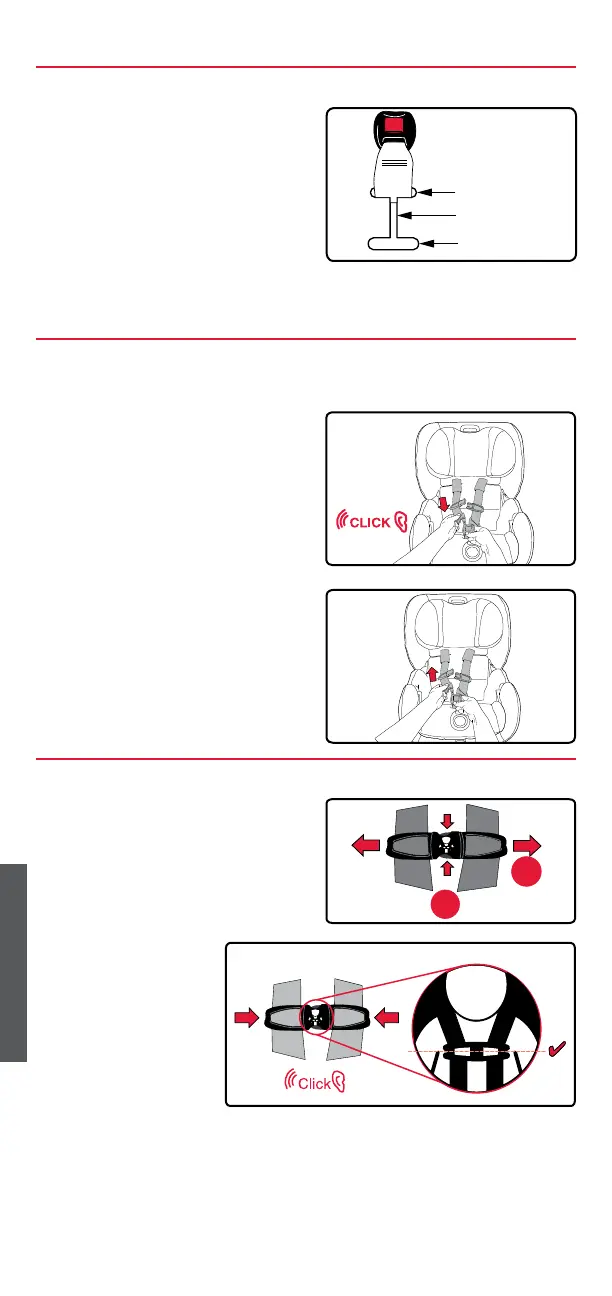 CLICK

Click