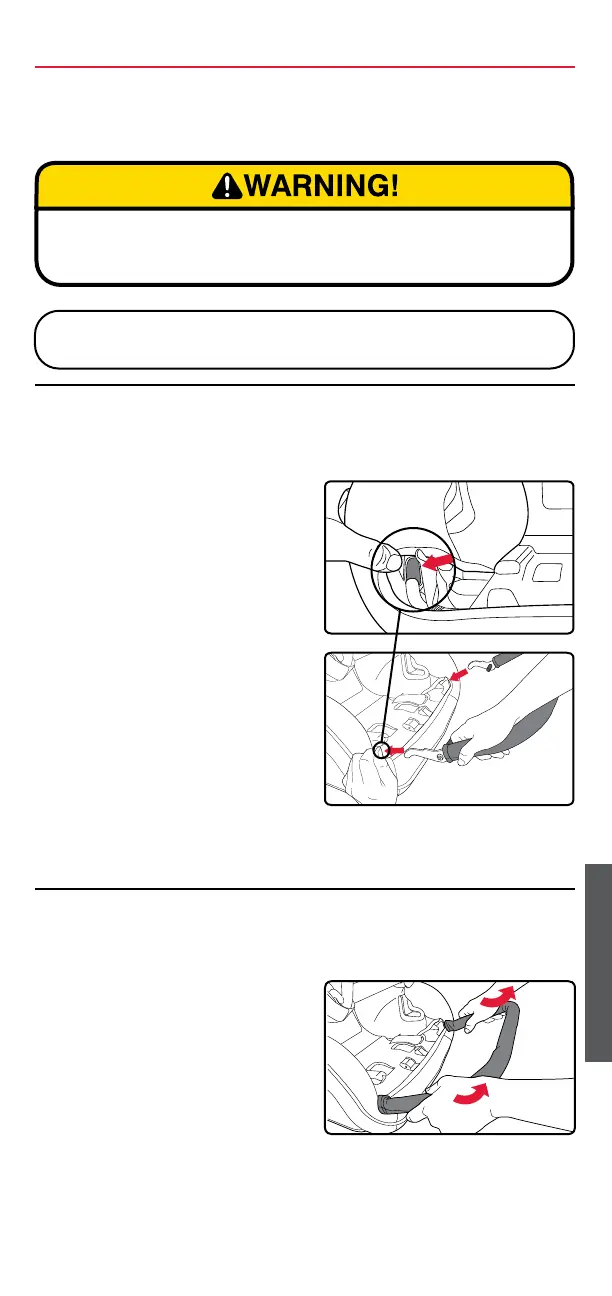 WARNING!