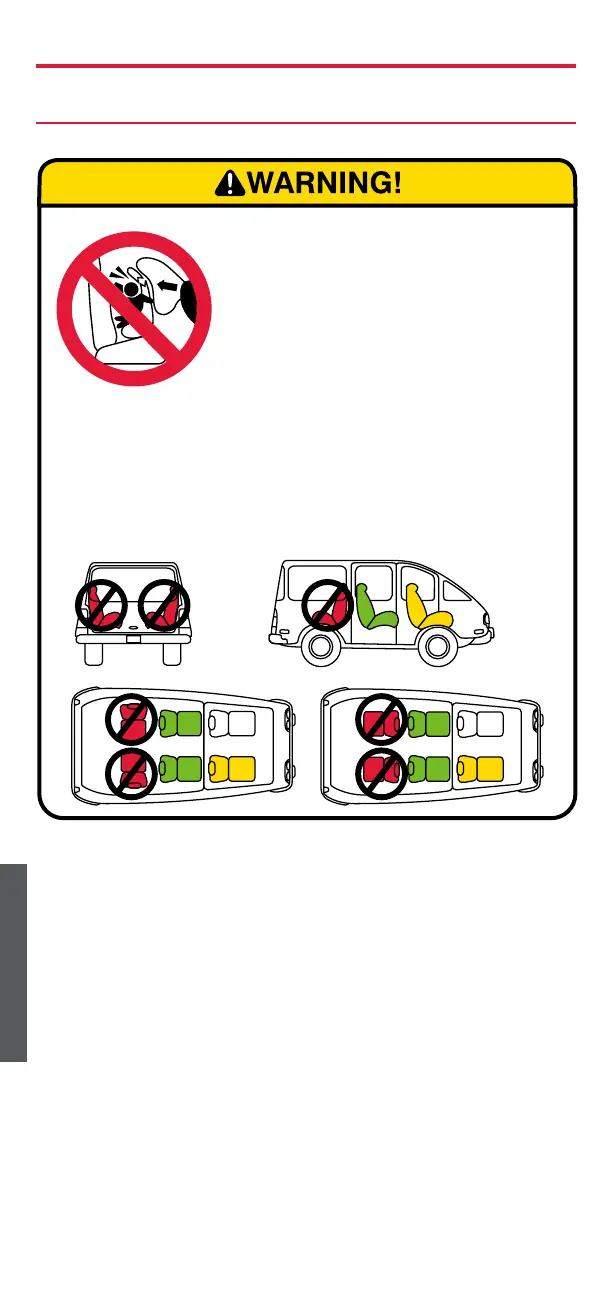 WARNING!