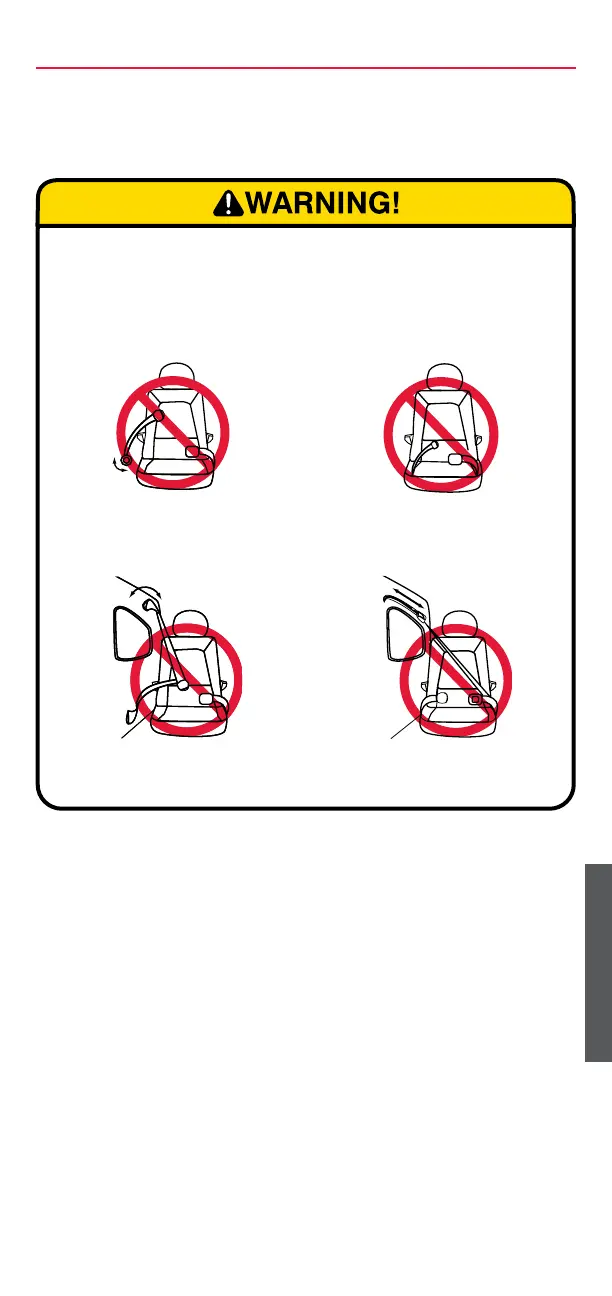 WARNING!