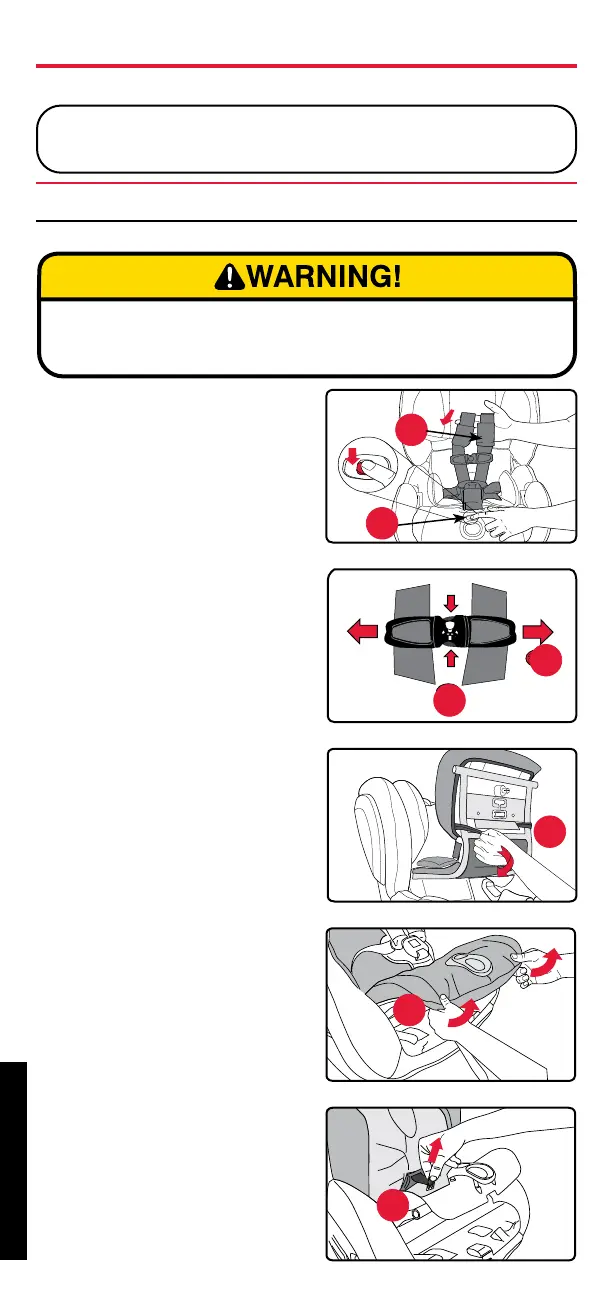 WARNING!