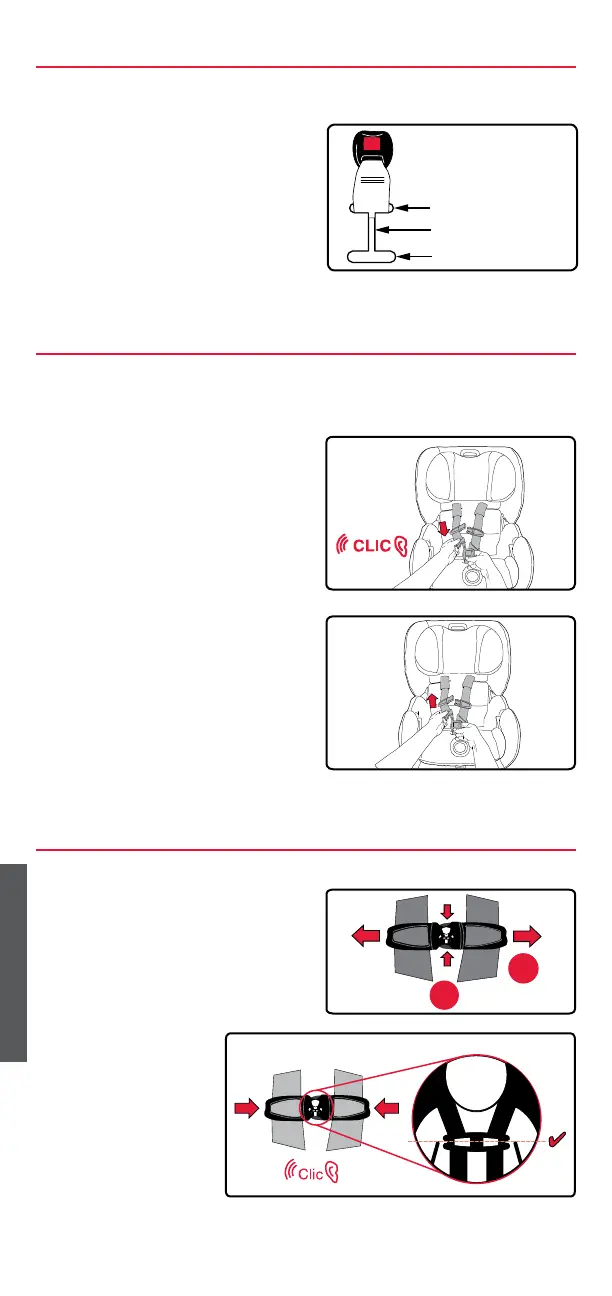 CLIC

Clic