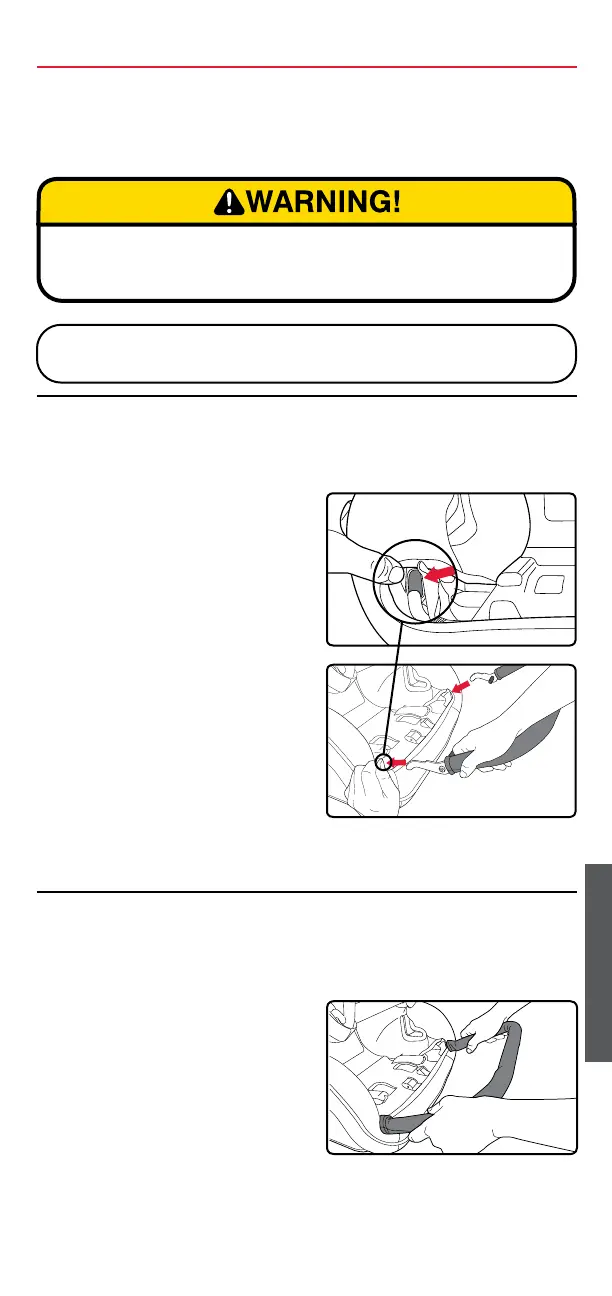 WARNING!