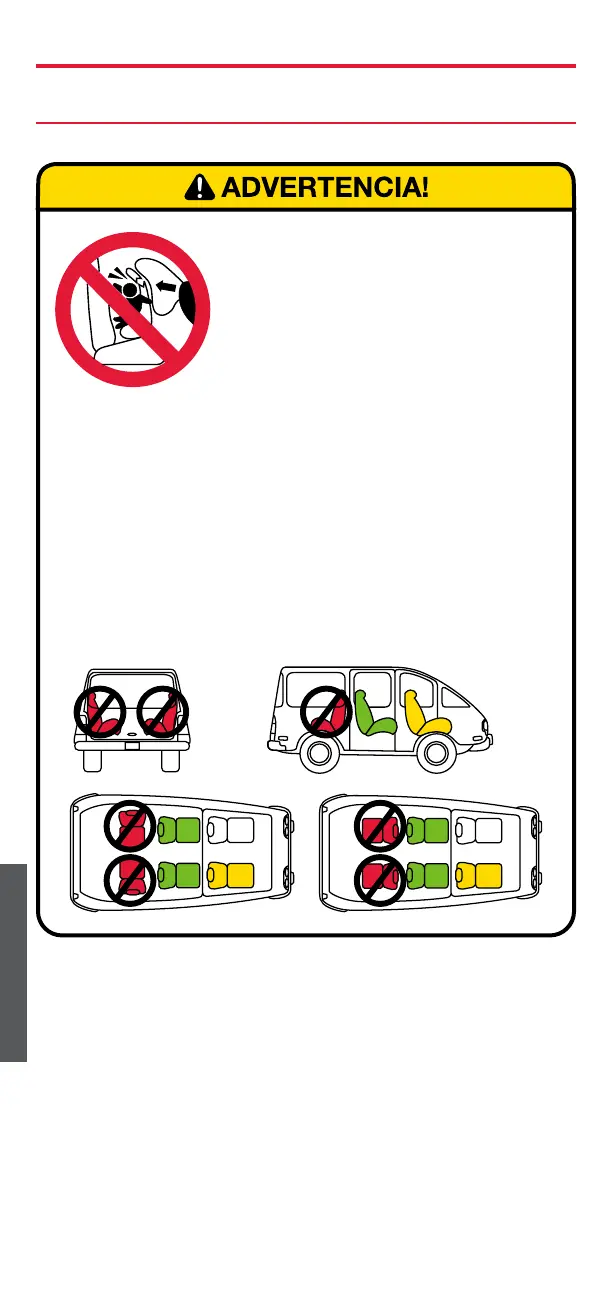 ADVERTENCIA!