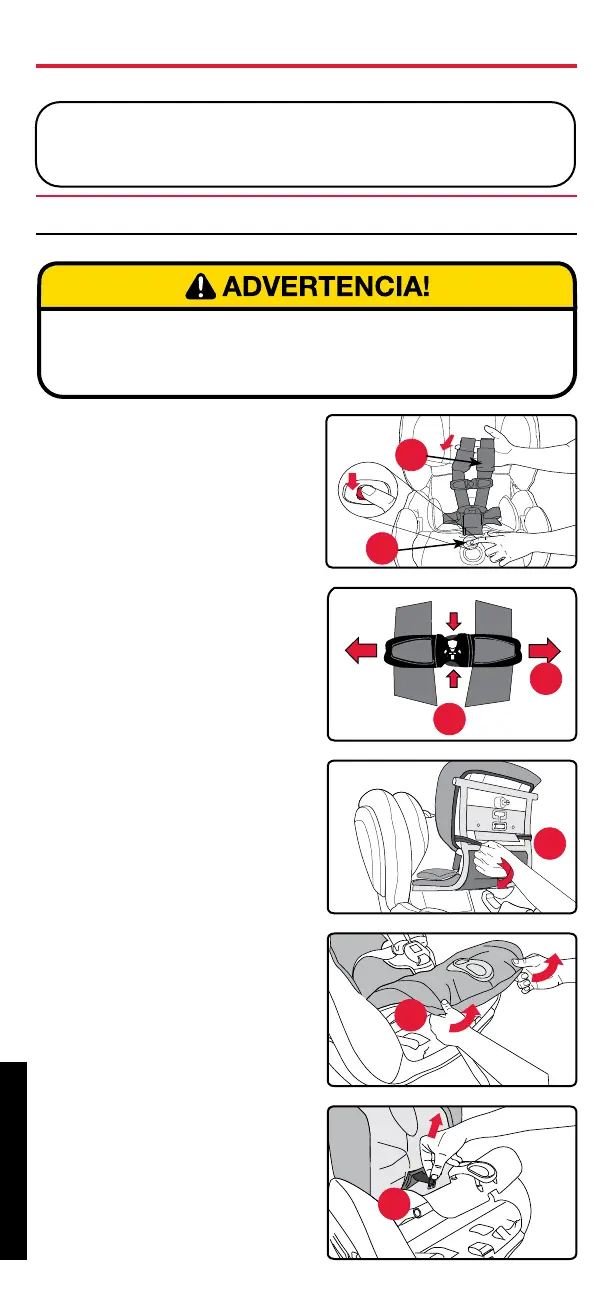 ADVERTENCIA!