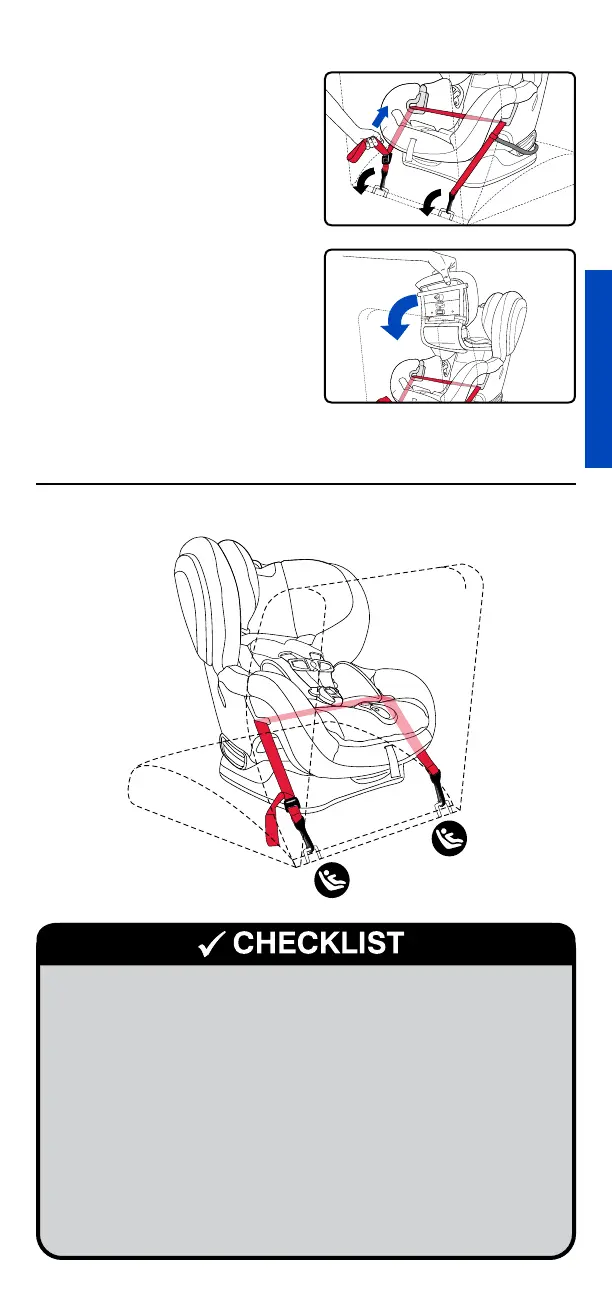 ✓ CHECKLIST