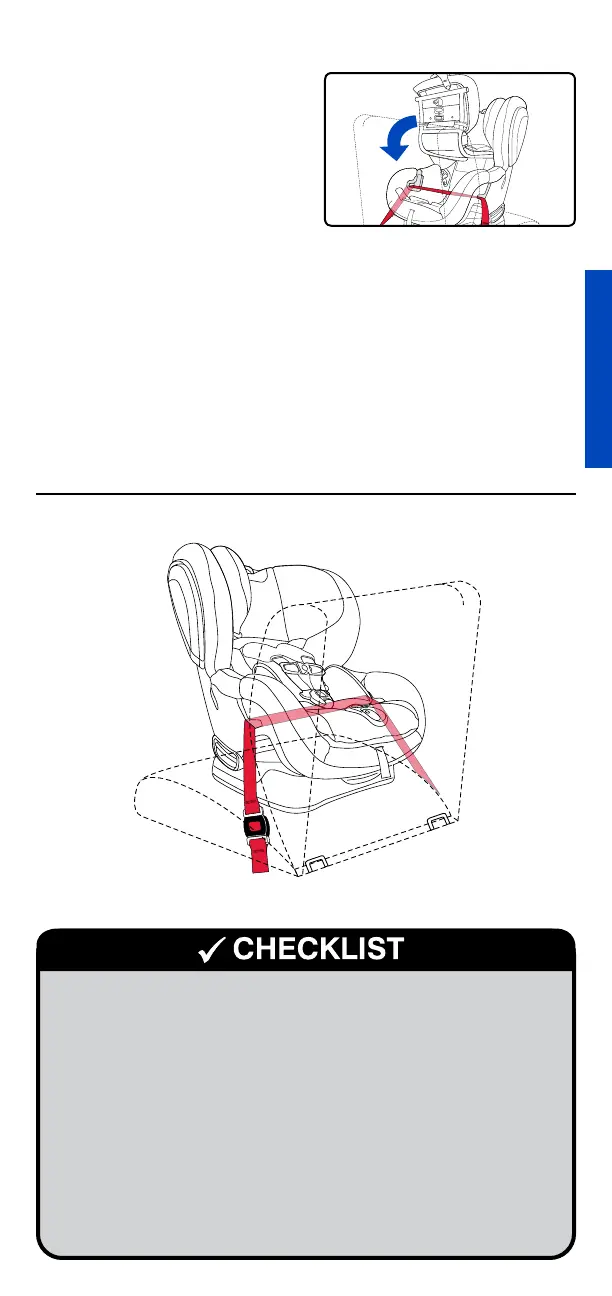 ✓ CHECKLIST