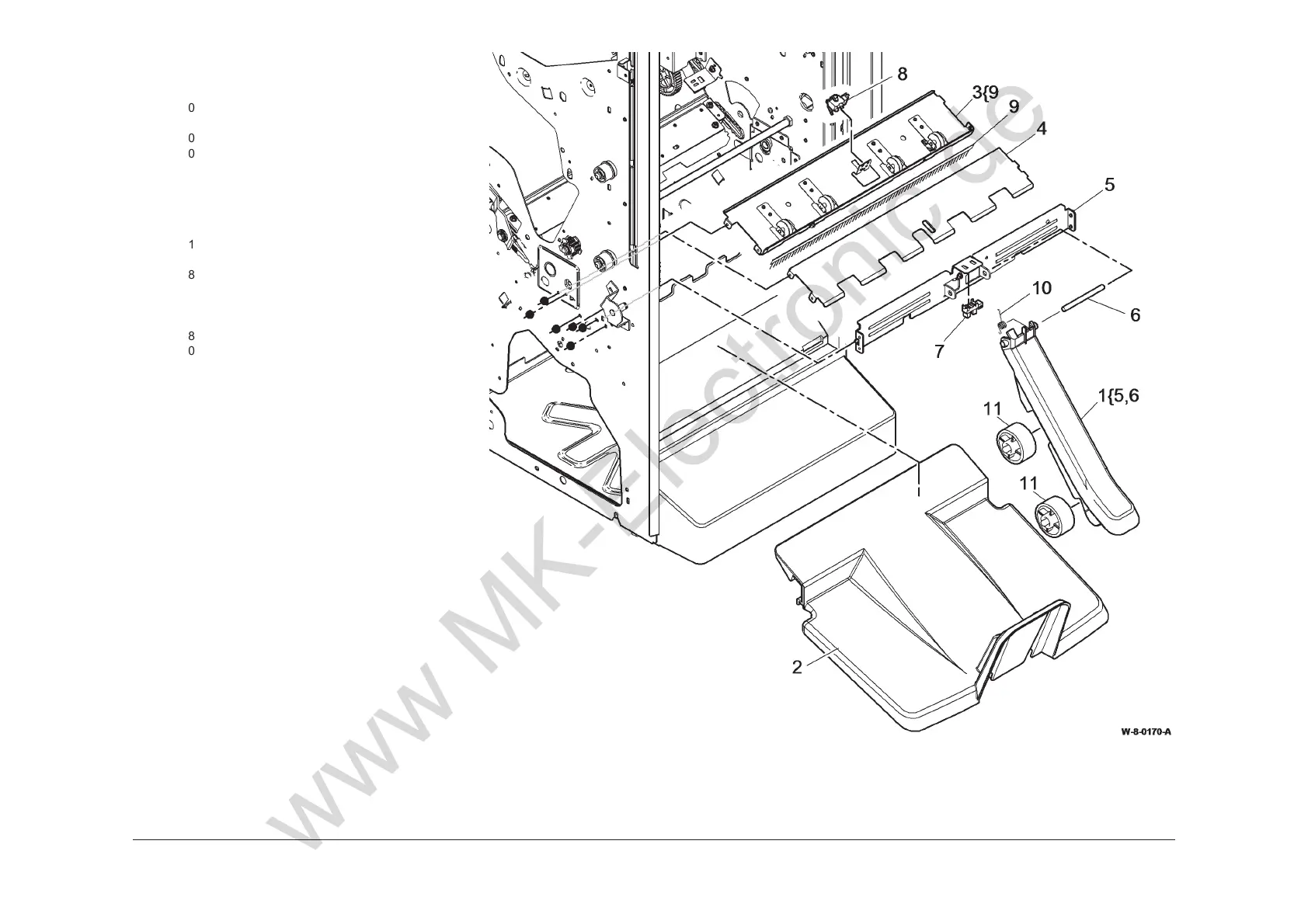 0

0
0

1

8

8
0

8

3{9

9

4

5

10

6

7

1{5,6

11

11

2

W-8-0170-A

www.MK-Electronic.de