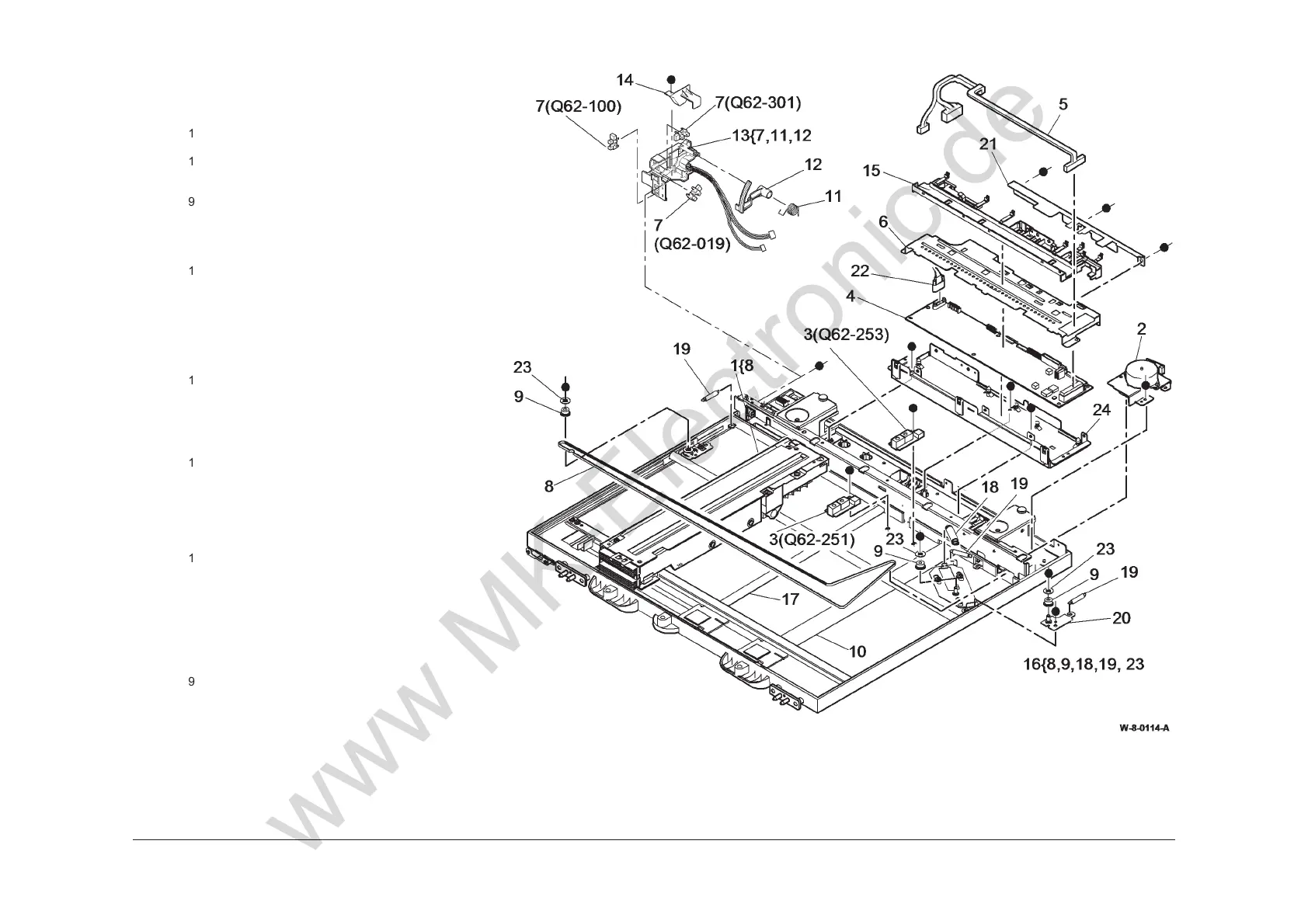 1

1

9

1

1

1

1

9

14

7(Q62-100)

7(Q62-301)

13{7,11,12

12

11

7
(Q62-019)

5

21

15

6

22

4

3(Q62-253)

2

19

23

1{8

9

24

8

18

19

3(Q62-251)

23

9

23

9

19

17

20

10

16{8,9,18,19, 23

W-8-0114-A

www.MK-Electronic.de