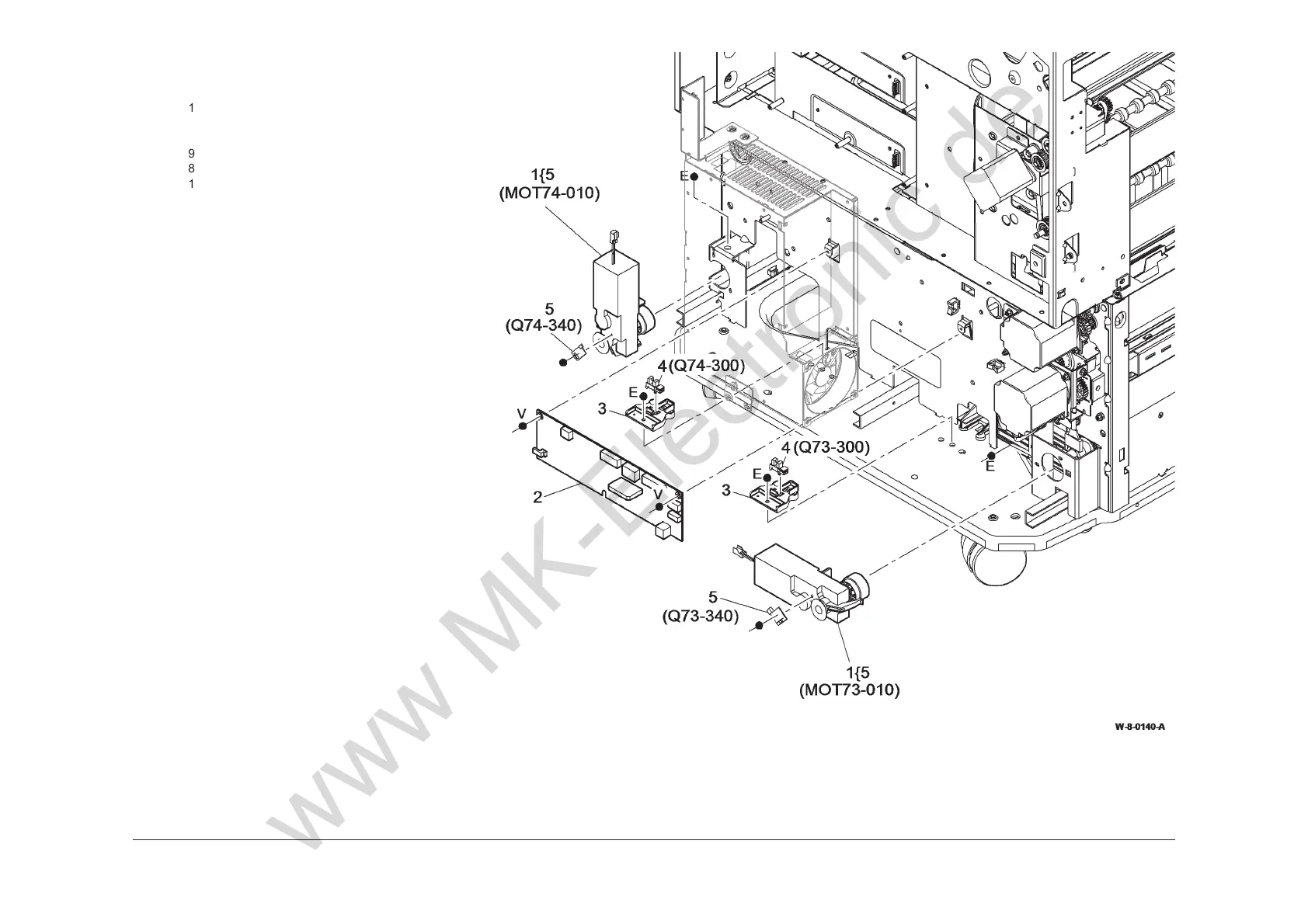 1

9
8
1

1{5
(MOT74-010)

E

5
(Q74-340)

4 (Q74-300)

E

3

V

4 (Q73-300)

E

E

3

2

V

5
(Q73-340)

1{5
(MOT73-010)

W-8-0140-A

www.MK-Electronic.de