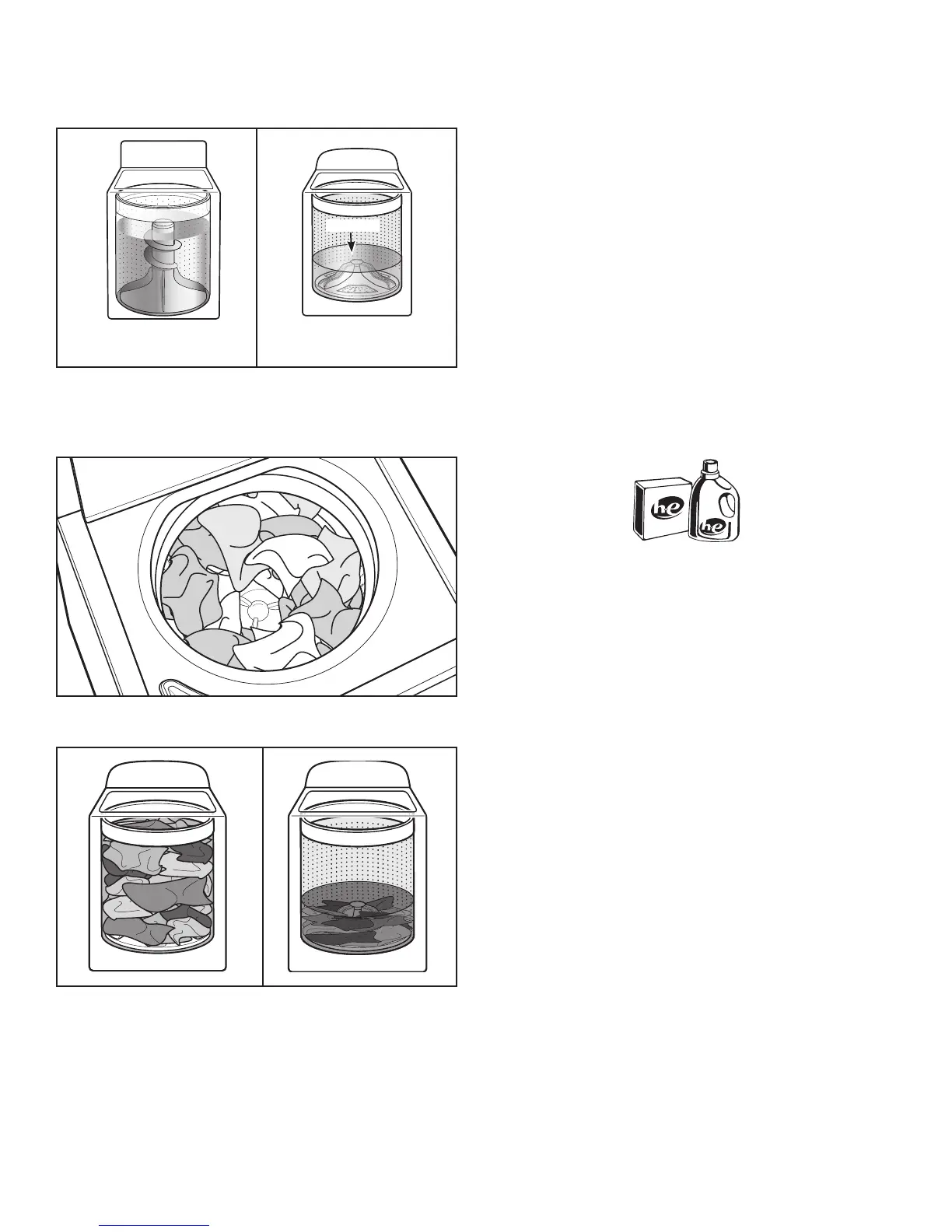 he

he