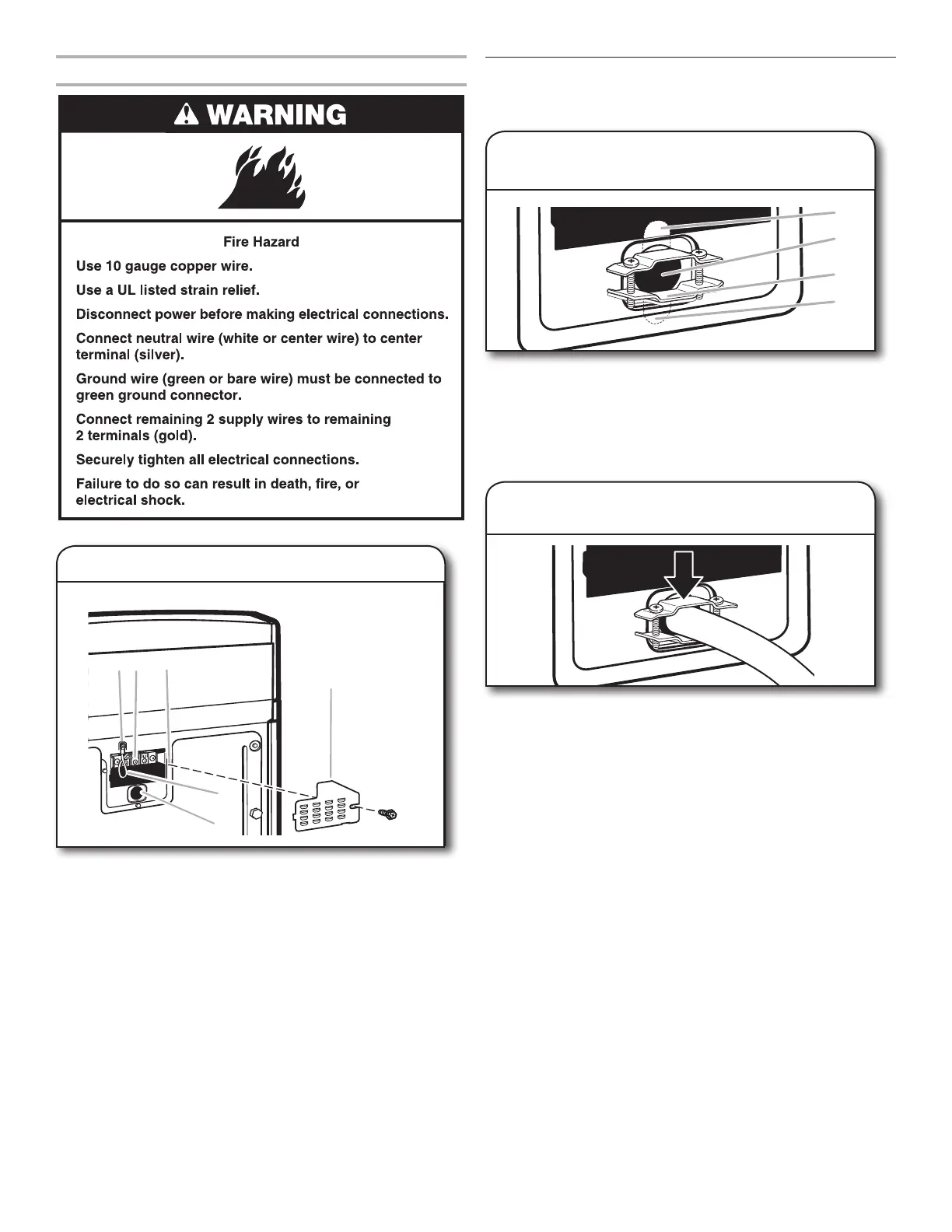 WARNING

Fire Hazard

Use 10 gauge copper wire.

Use a UL listed strain relief.

Disconnect power before making electrical connections.

Connect neutral wire (white or center wire) to center terminal (silver).

Ground wire (green or bare wire) must be connected to green ground connector.

Connect remaining 2 supply wires to remaining 2 terminals (gold).

Securely tighten all electrical connections.

Failure to do so can result in death, fire, or electrical shock.