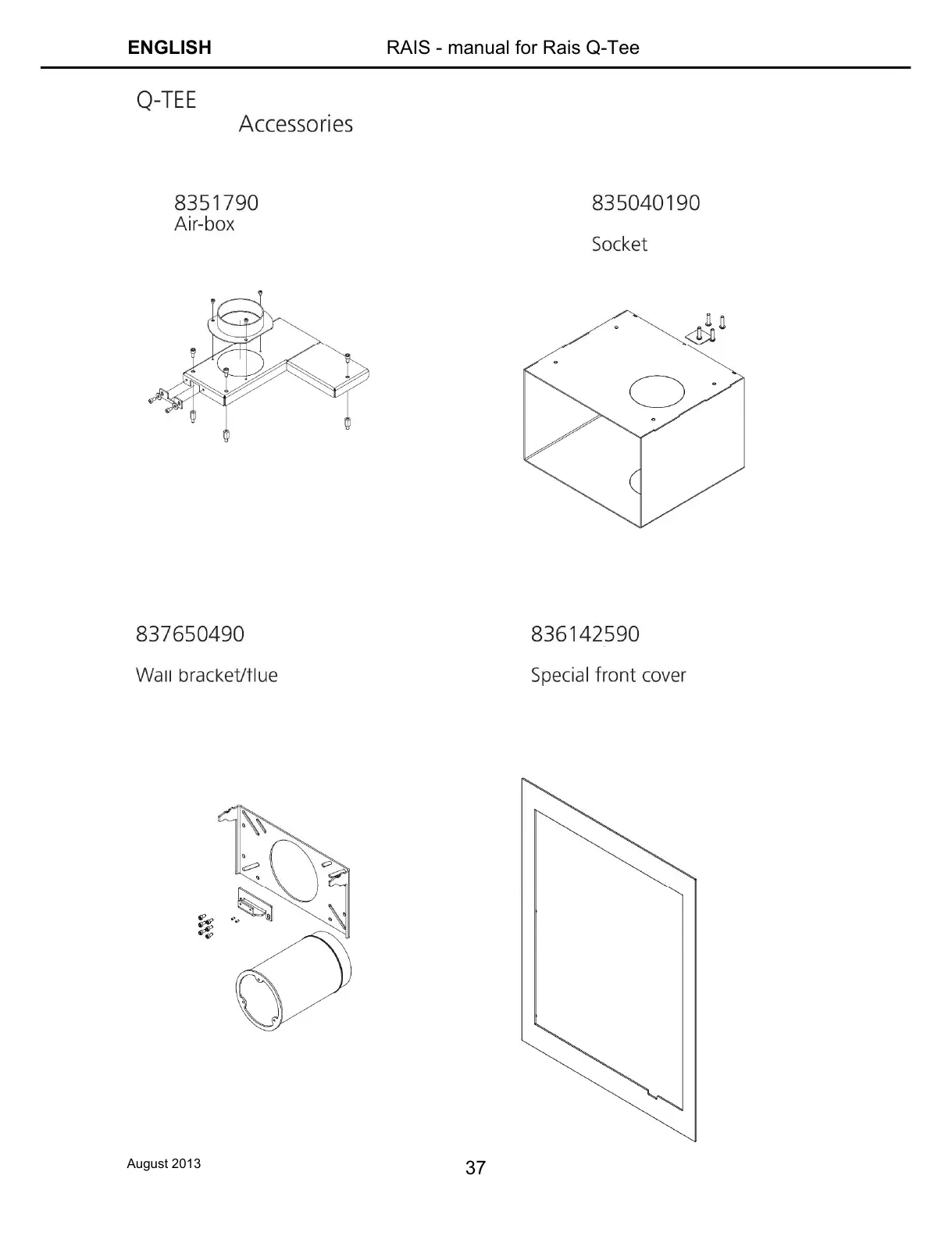 ENGLISH RAIS - manual for Rais Q-Tee

Q-TEE
Accessories

8351790
Air-box

835040190
Socket

837650490
Wall bracket/flue

836142590
Special front cover

August 2013

37