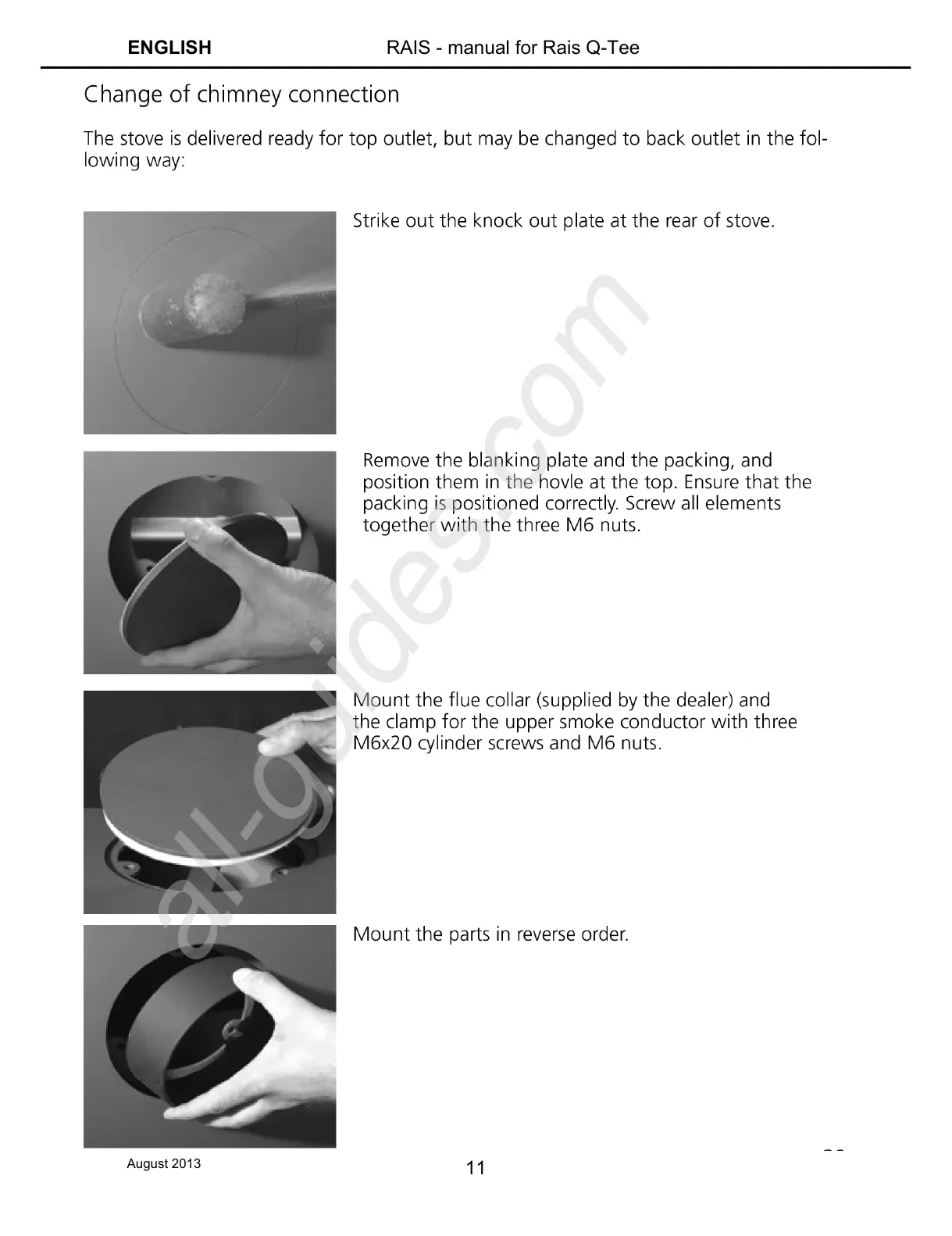 ENGLISH RAIS - manual for Rais Q-Tee

Change of chimney connection

The stove is delivered ready for top outlet, but may be changed to back outlet in the following way:

Strike out the knock out plate at the rear of stove.

Remove the blanking plate and the packing, and position them in the hovle at the top. Ensure that the packing is positioned correctly. Screw all elements together with the three M6 nuts.

Mount the flue collar (supplied by the dealer) and the clamp for the upper smoke conductor with three M6x20 cylinder screws and M6 nuts.

Mount the parts in reverse order.

all-guides.com

August 2013

11