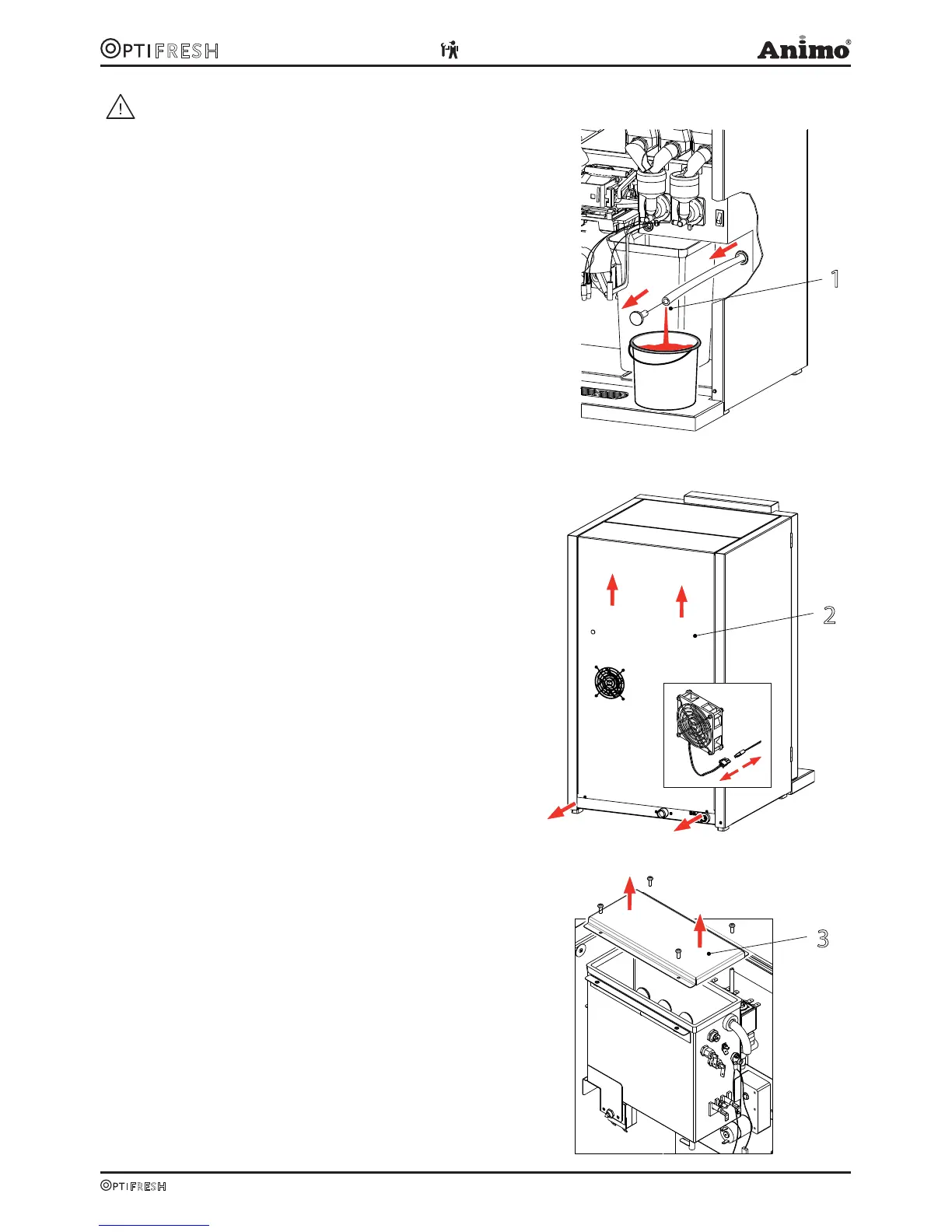 OPTIFRESH

Animo®

1

2

3

OPTIFRESH