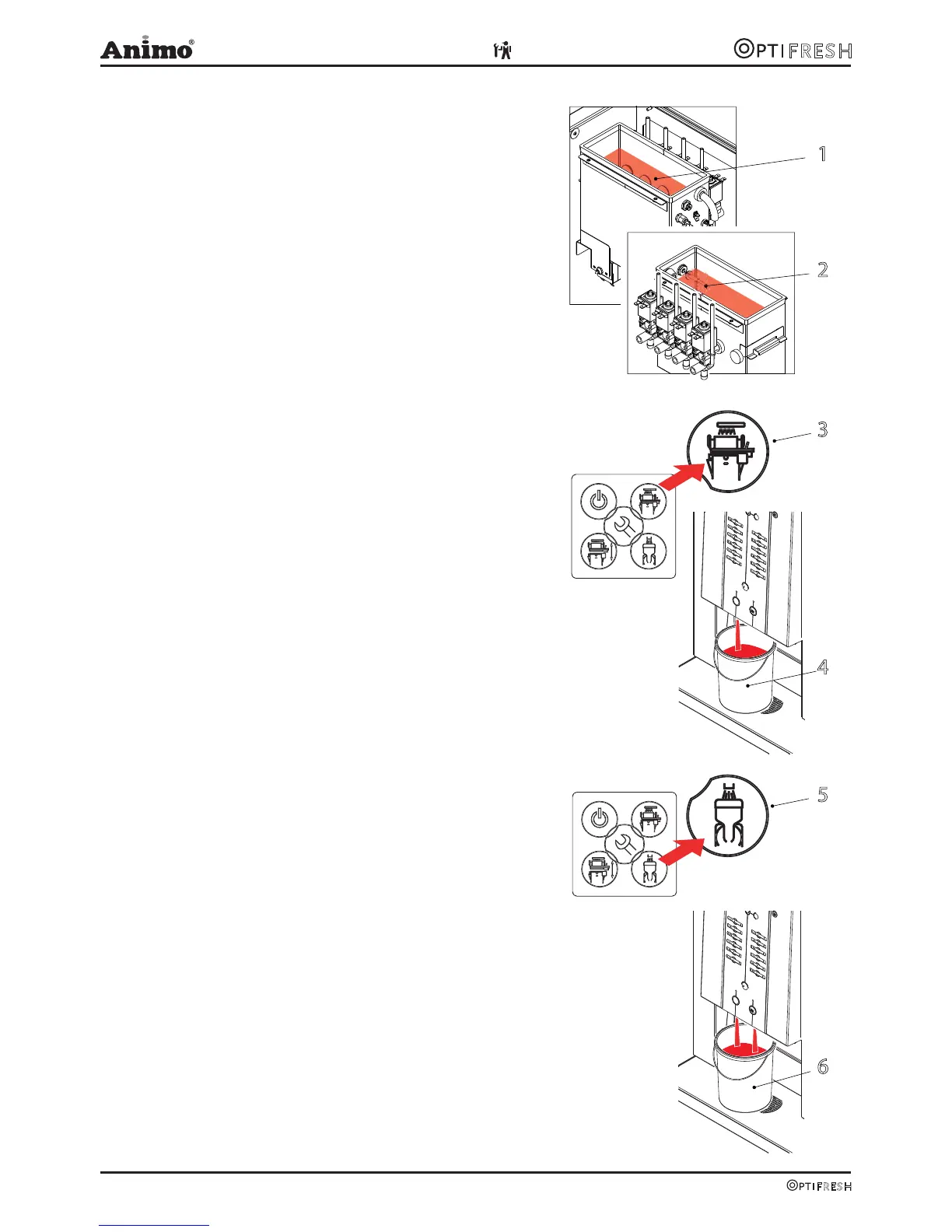 Animo®

OPTIFRESH

1

2

3

4

5

6

OPTIFRESH