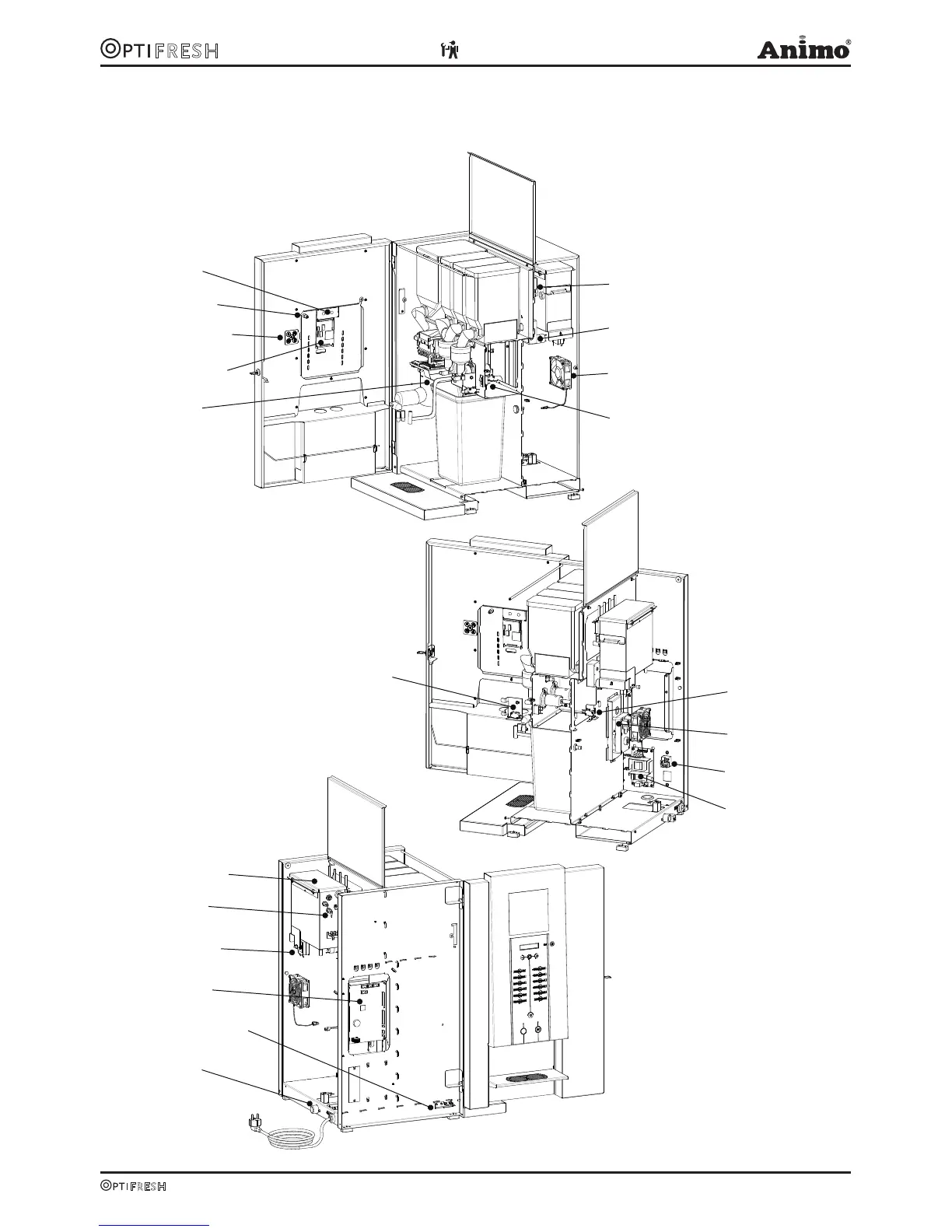 OPTIFRESH

Animo®

OPTIFRESH