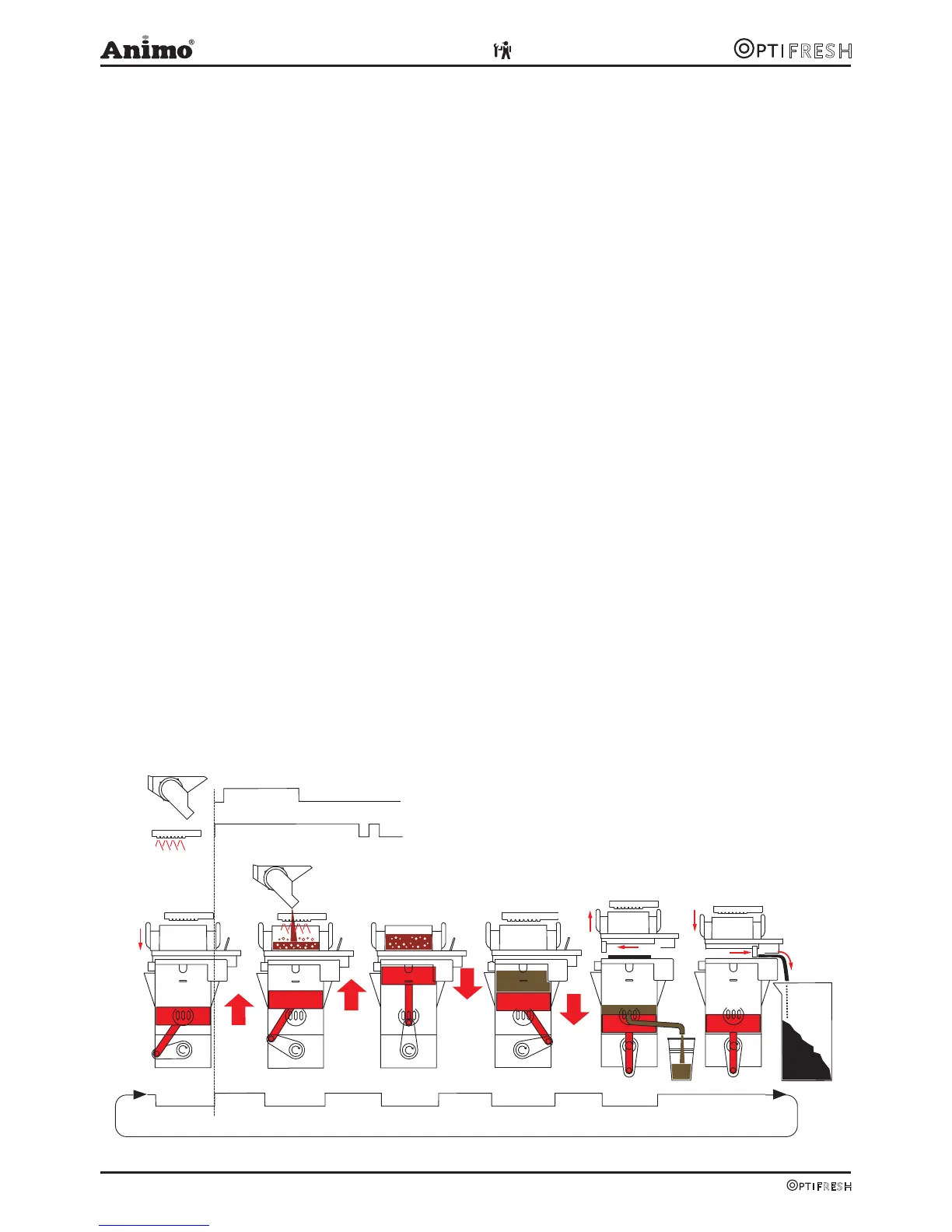 Animo®

OPTIFRESH

OPTIFRESH