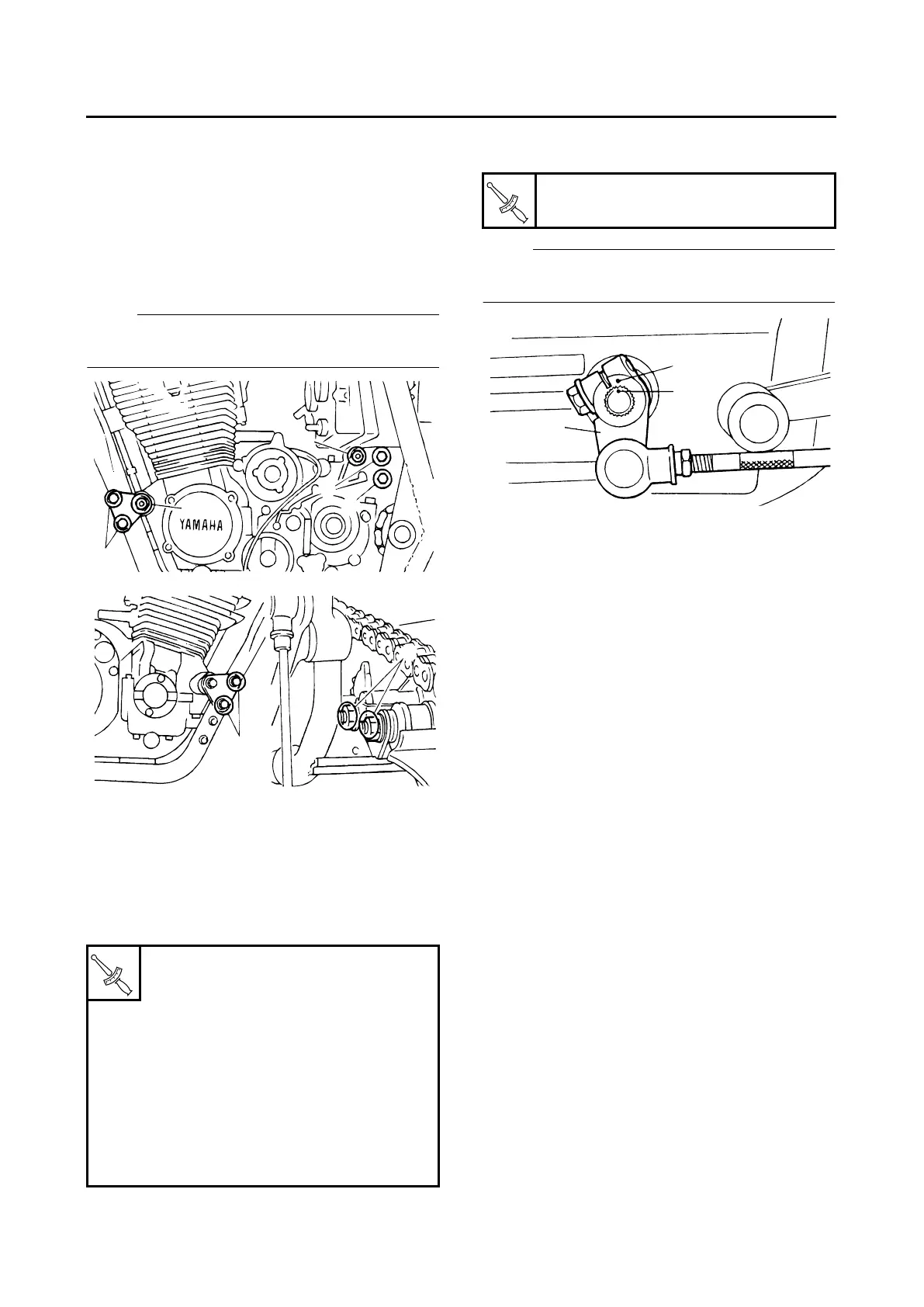 YAMAHA