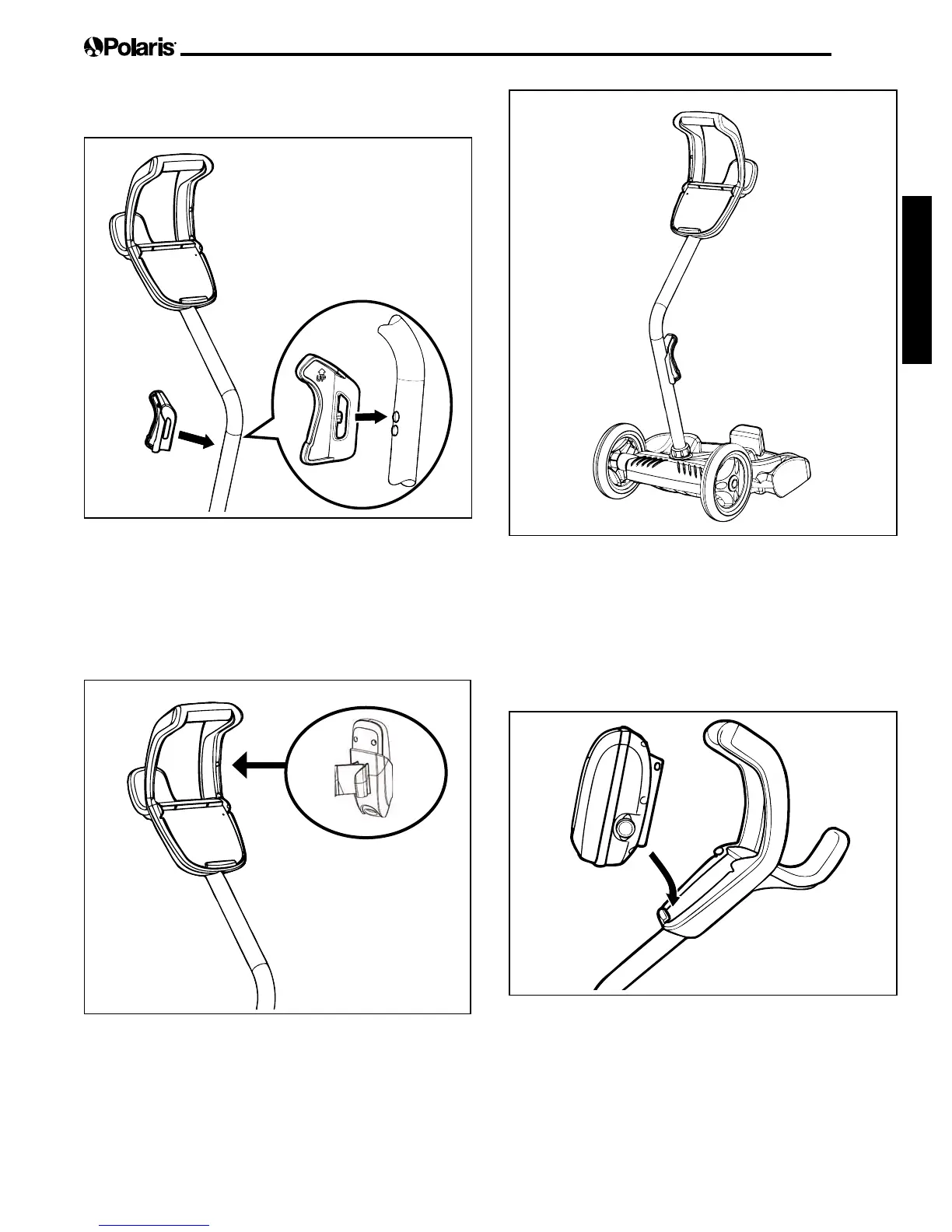 Polaris