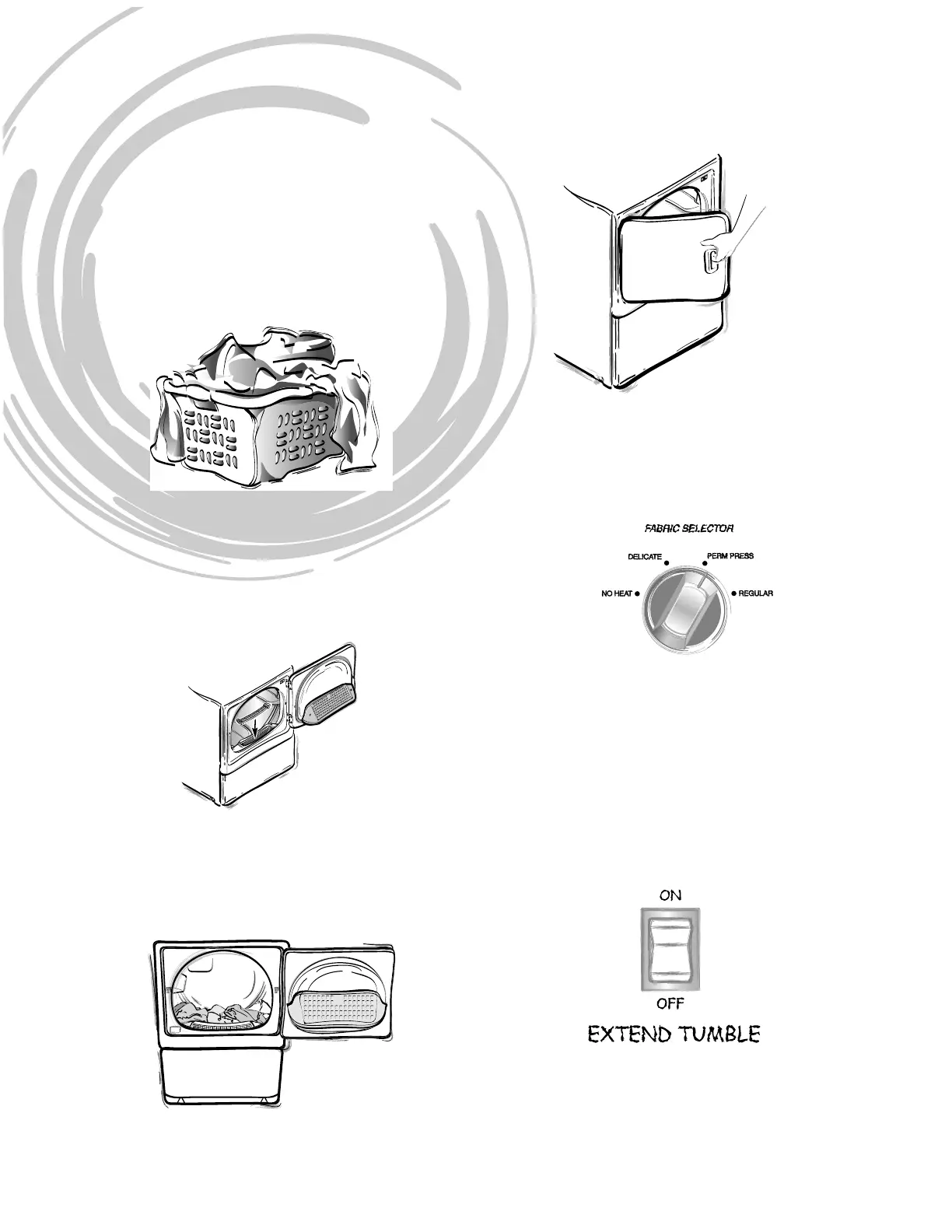 FABRIC SELECTOR

DELICATE

PERM PRESS

NO HEAT

REGULAR

ON

OFF

EXTEND TUMBLE