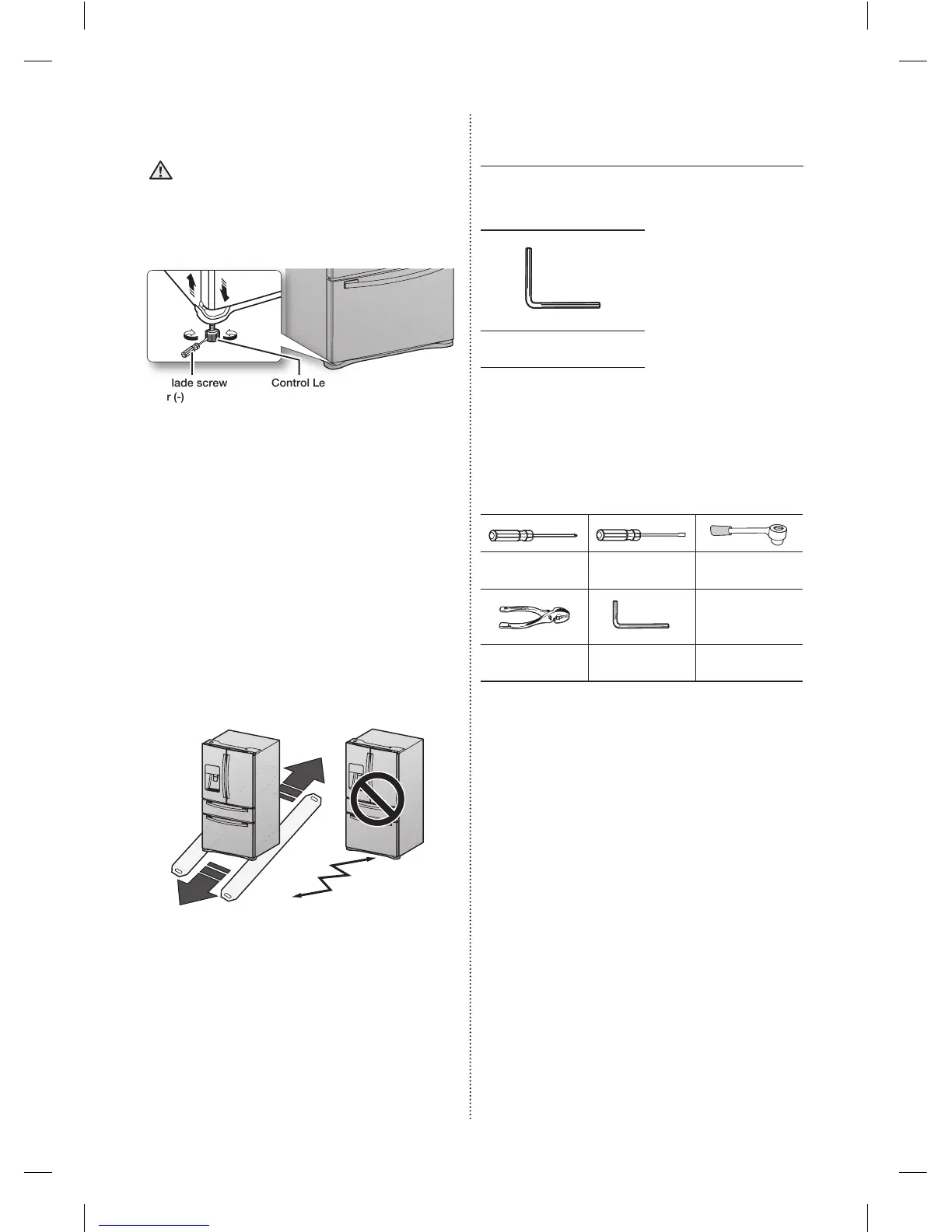 lade screw r (-)

Control Le