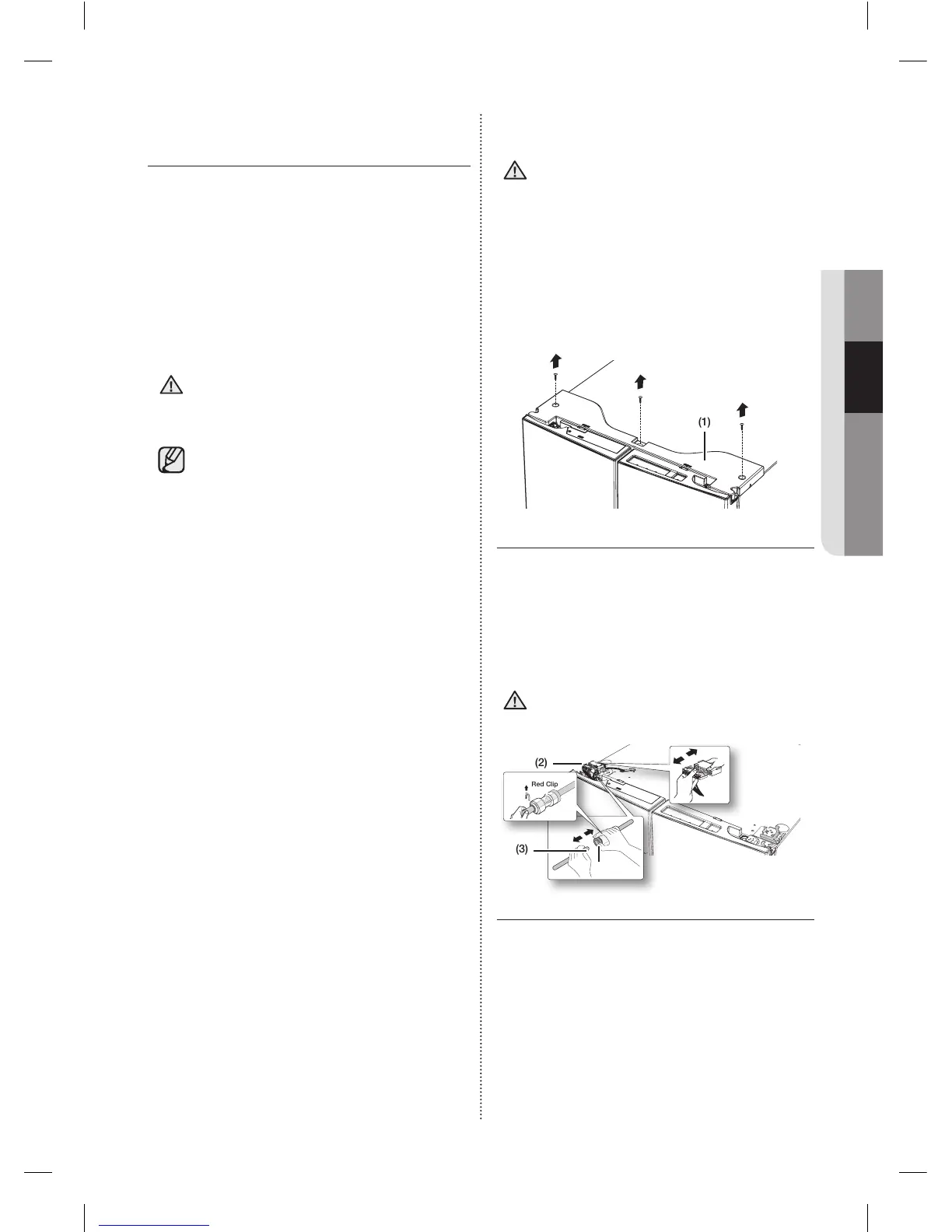 (1)

(2)

Red Clip

(3)