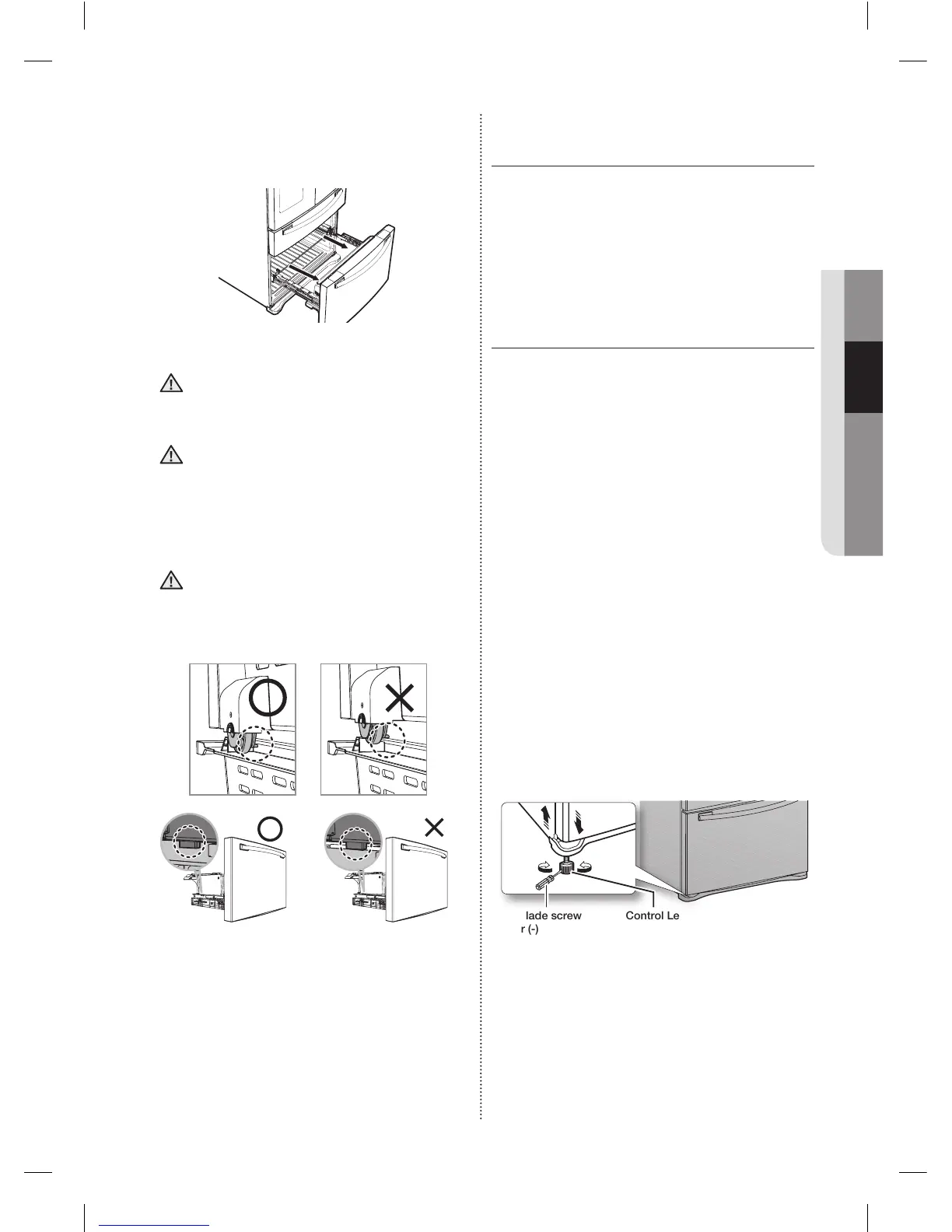 lade screw
r (-)

Control Le