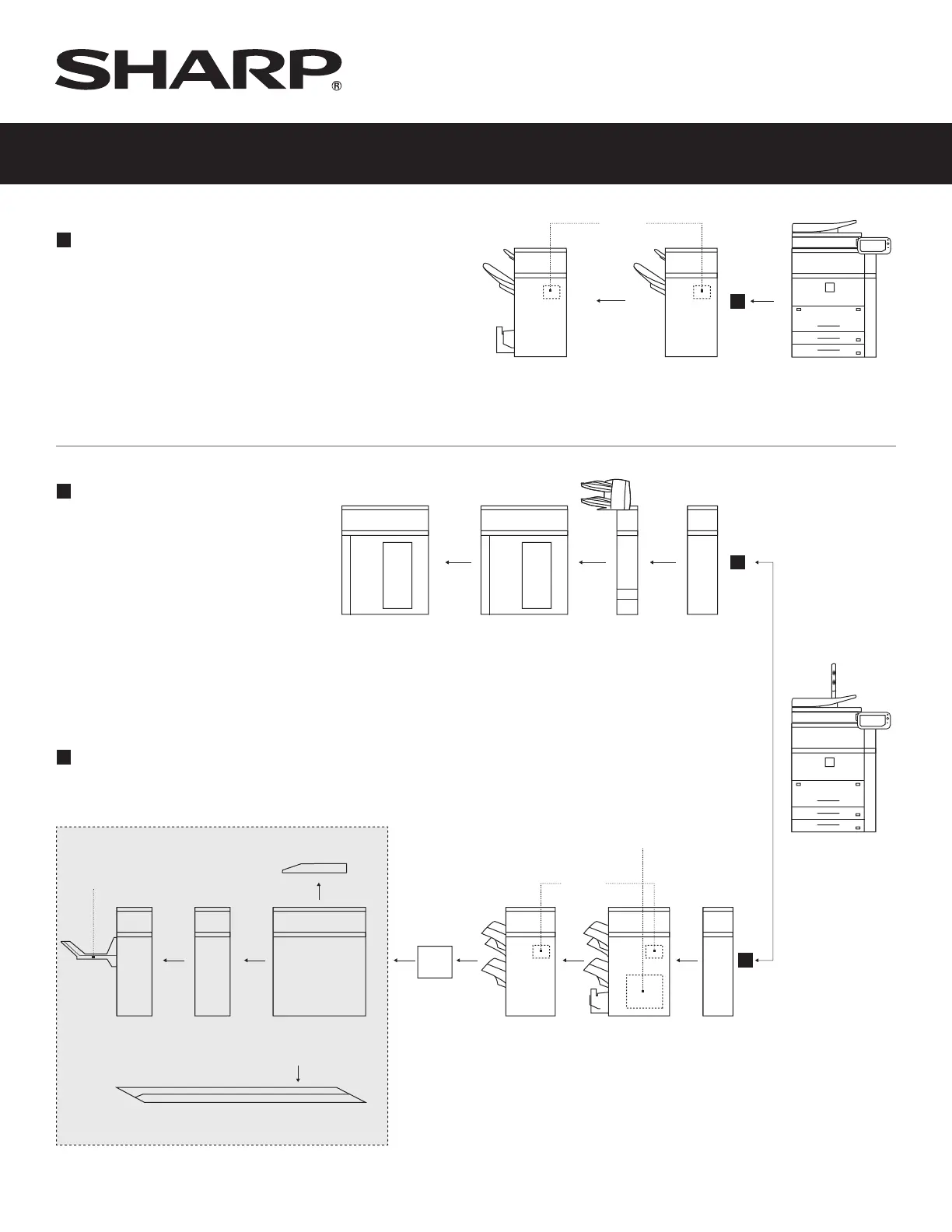 SHARP®