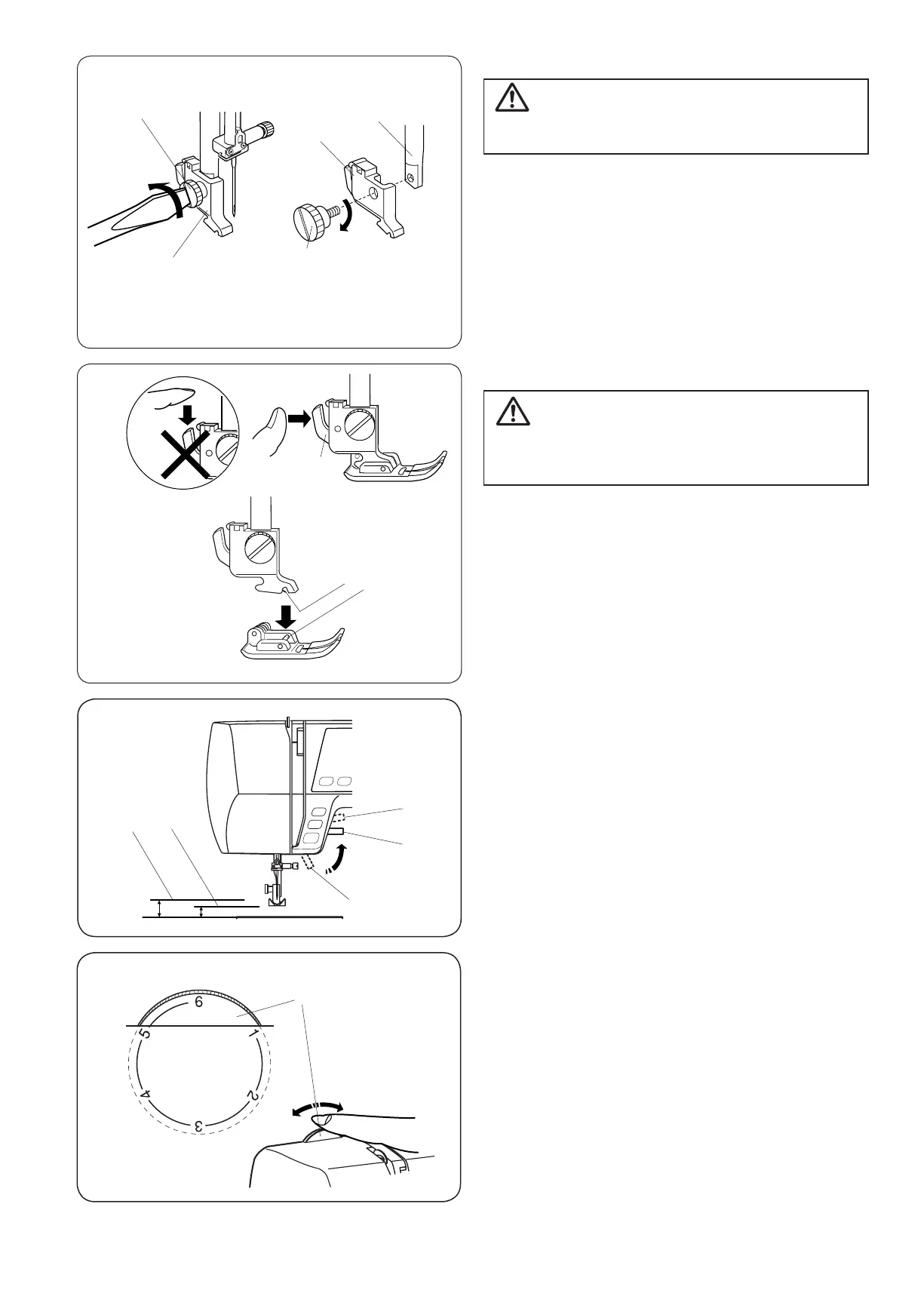 6
5
1
4
2
3