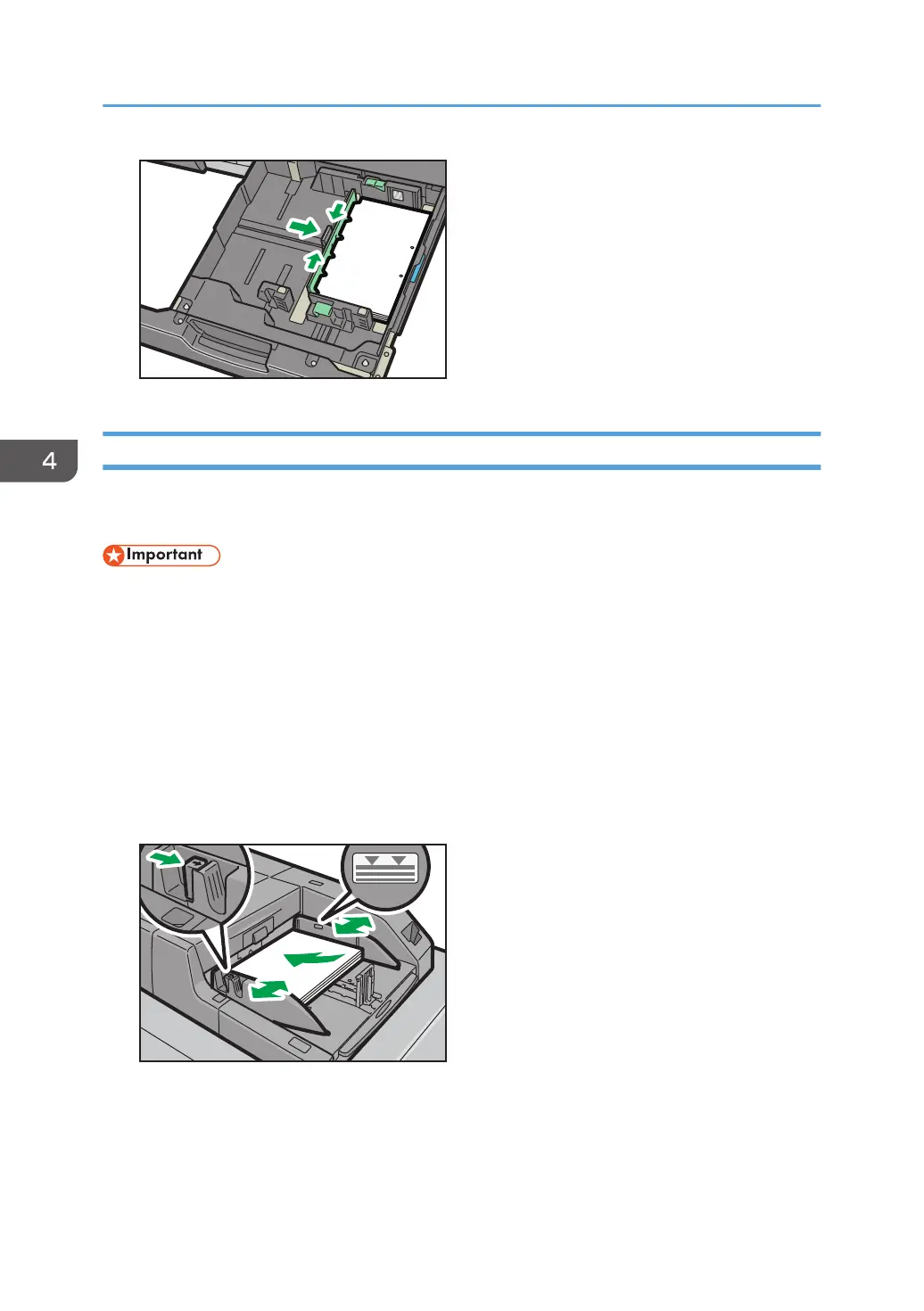 4

Important